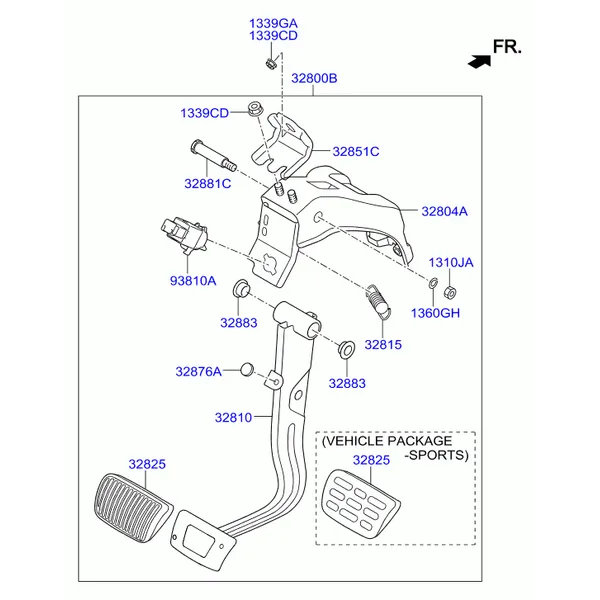 1339GA
1339CD

FR.

32800B

1339CD

32851C

32881C

32804A

1310JA

93810A

1360GH

32883

32815

32876A

32883

32810

(VEHICLE PACKAGE -SPORTS)

32825

32825