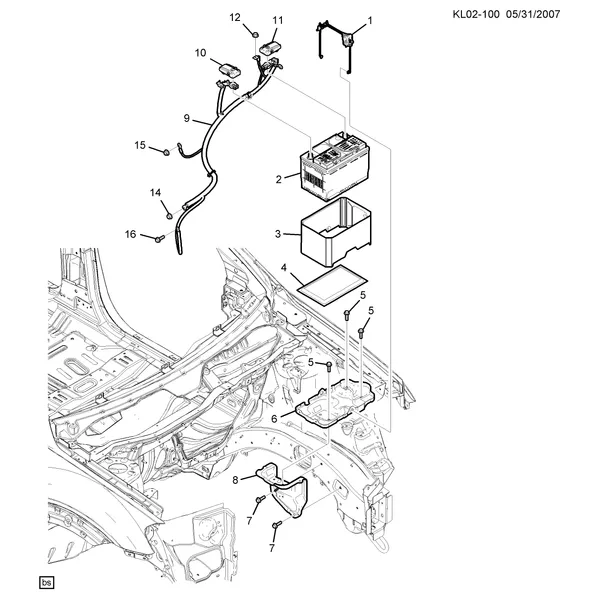 KL02-100 05/31/2007

12
11
1
10
9
15
2
14
3
16
4
5
5
5
6
8
7
7
bs