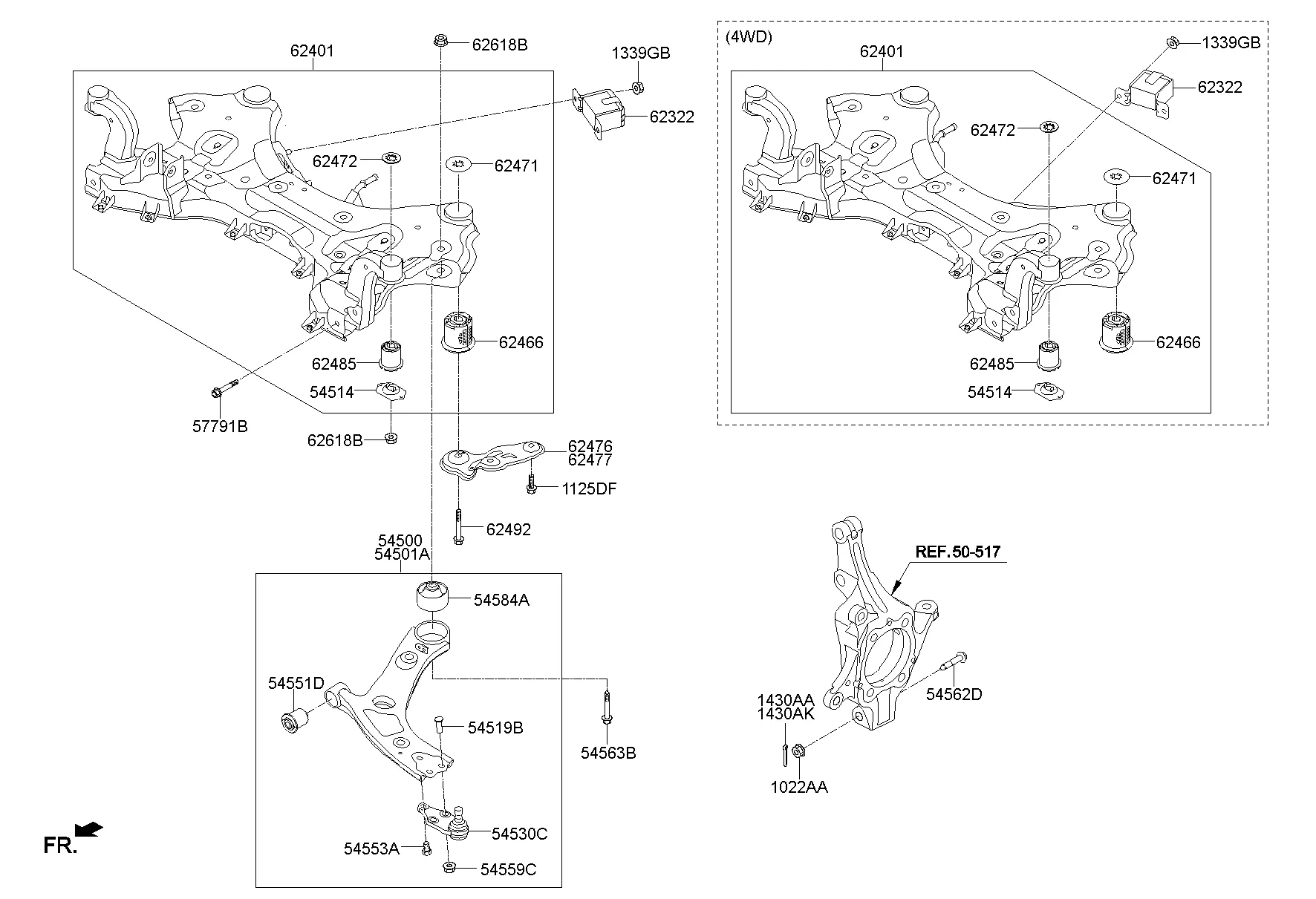 62401
62618B
1339GB
62322
62472
62471
62466
62485
54514
57791B
62618B
62476
62477
1125DF
62492
54500
54501A
54584A
54551D
54519B
54563B
54530C
54553A
54559C
FR.

(4WD)
62401
1339GB
62322
62472
62471
62466
62485
54514

REF.50-517
54562D
1430AA
1430AK
1022AA