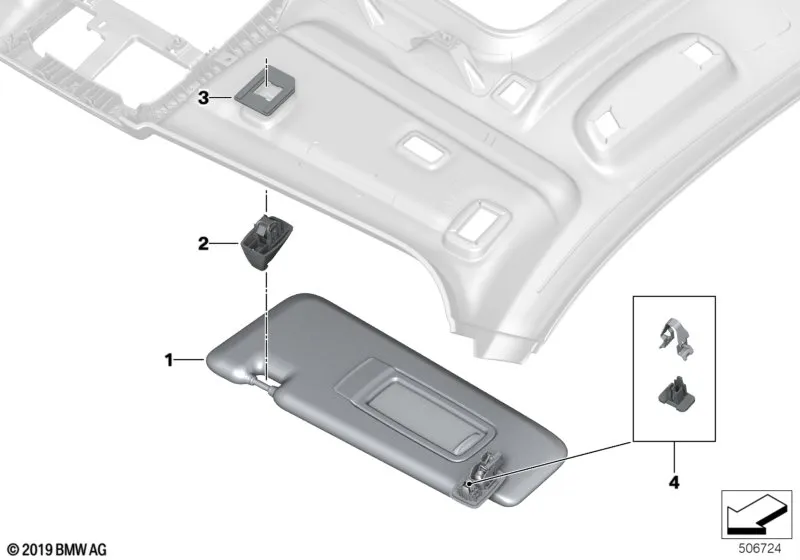 3
2
1
4
© 2019 BMW AG
506724