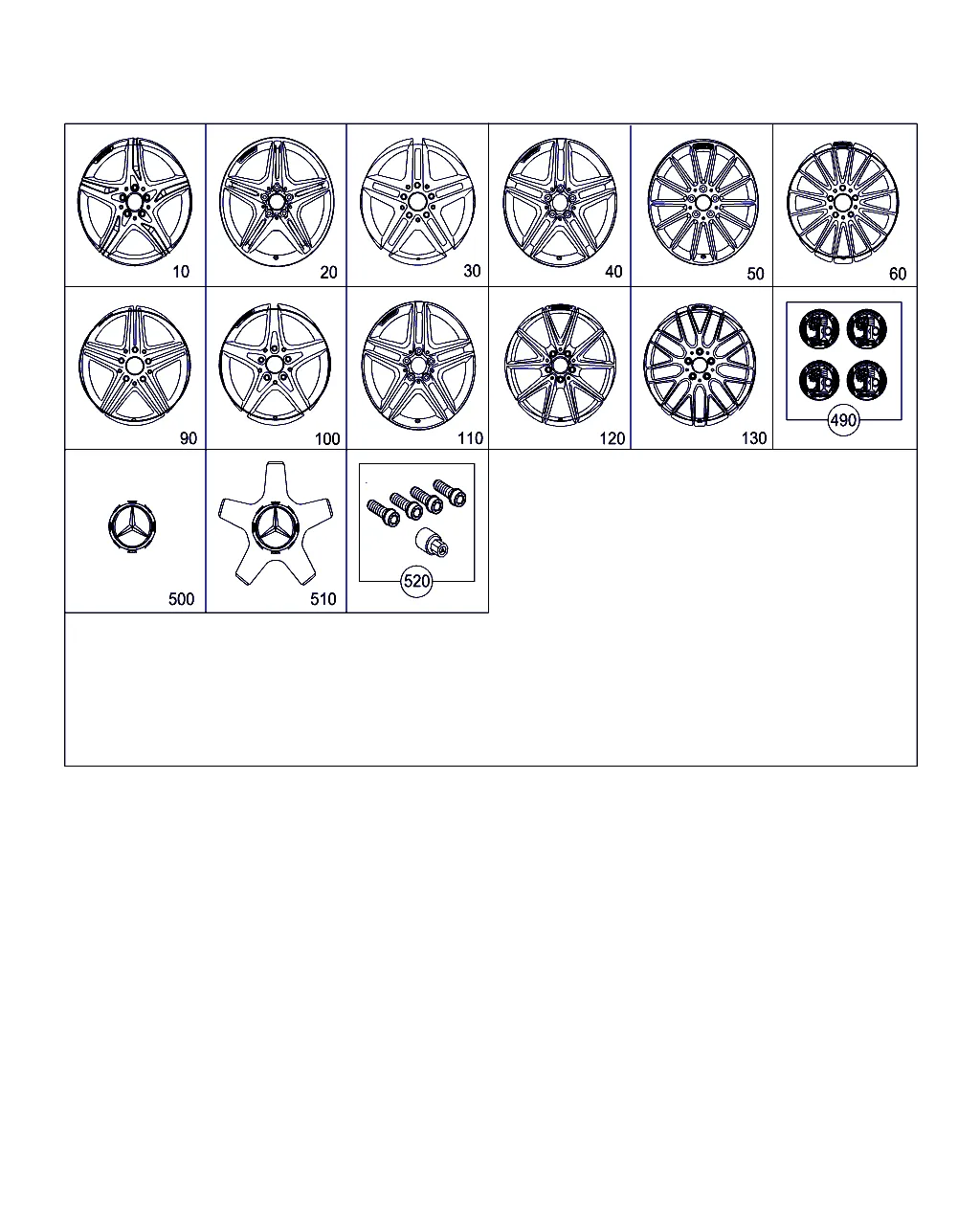 10
20
30
40
50
60
90
100
110
120
130
490
500
510
520