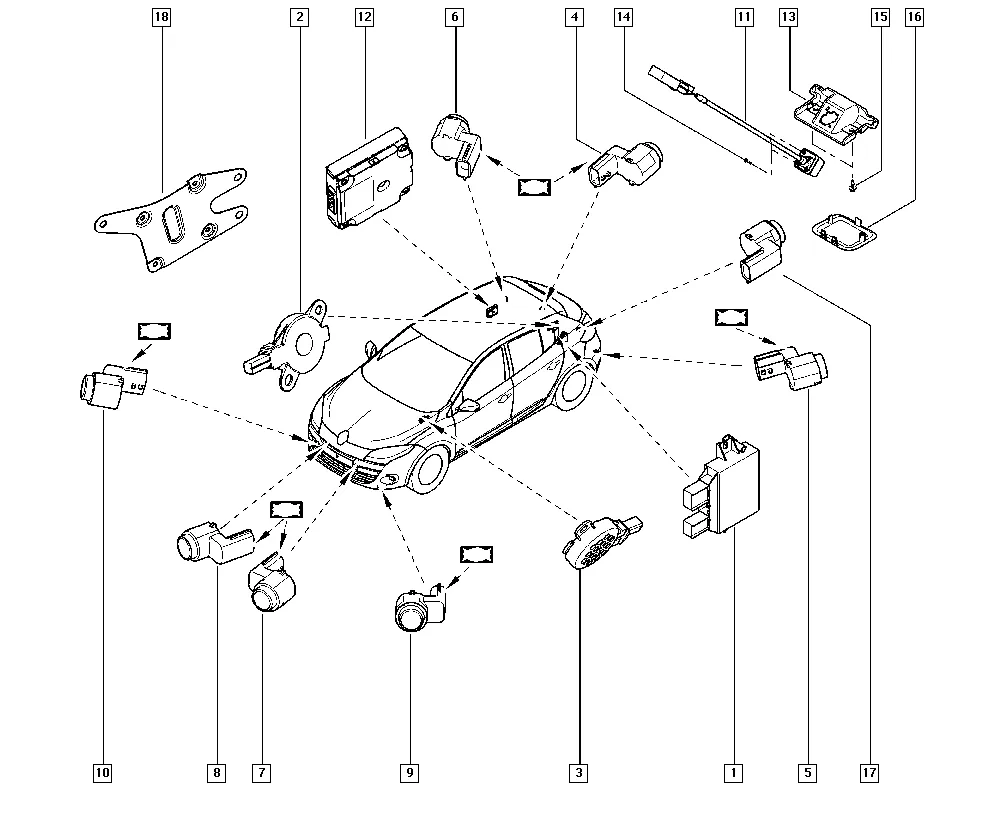 18
2
12
6
4
14
11
13
15
16
10
8
7
9
3
1
5
17