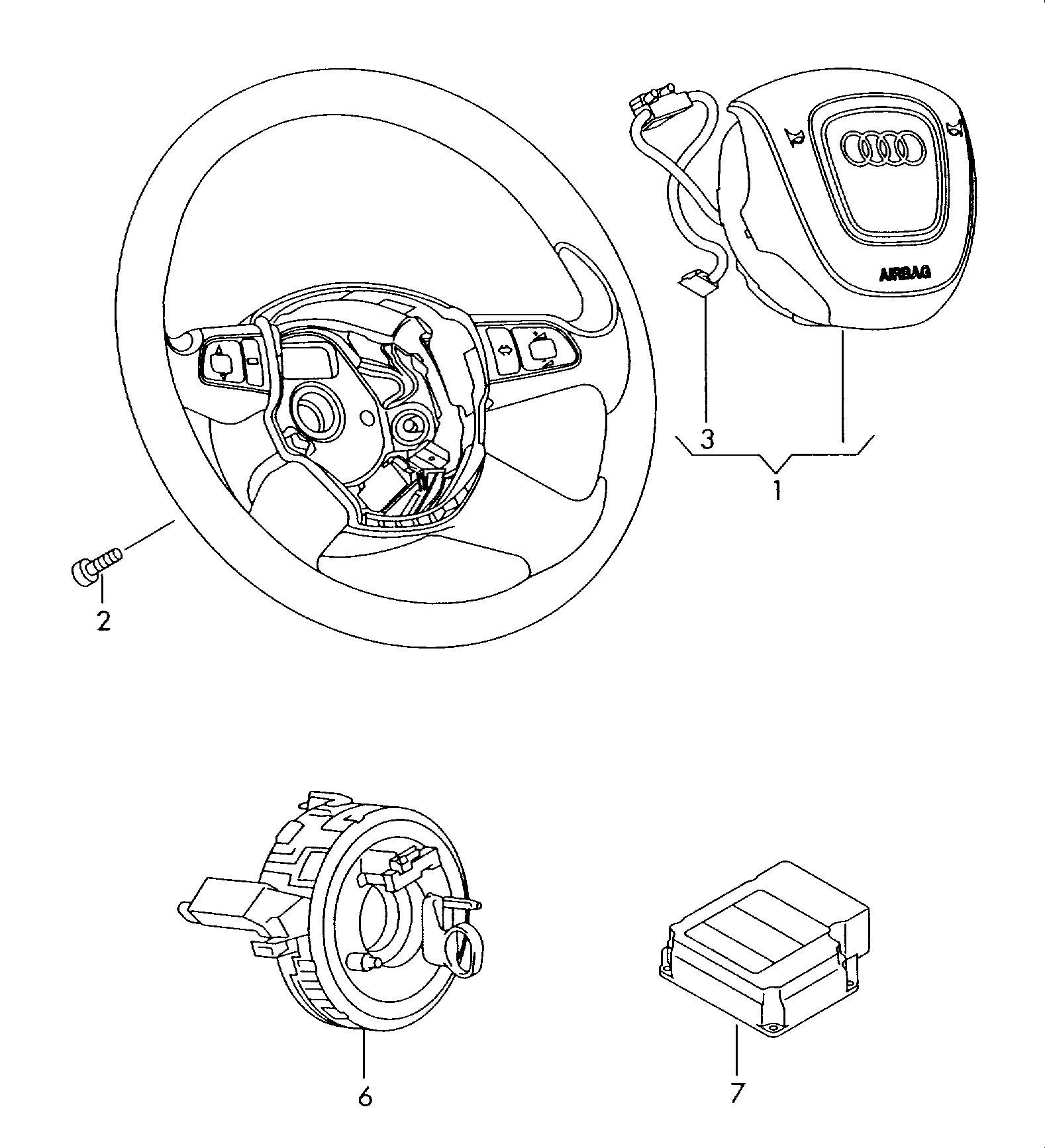 AIRBAG

3

1

2

6

7