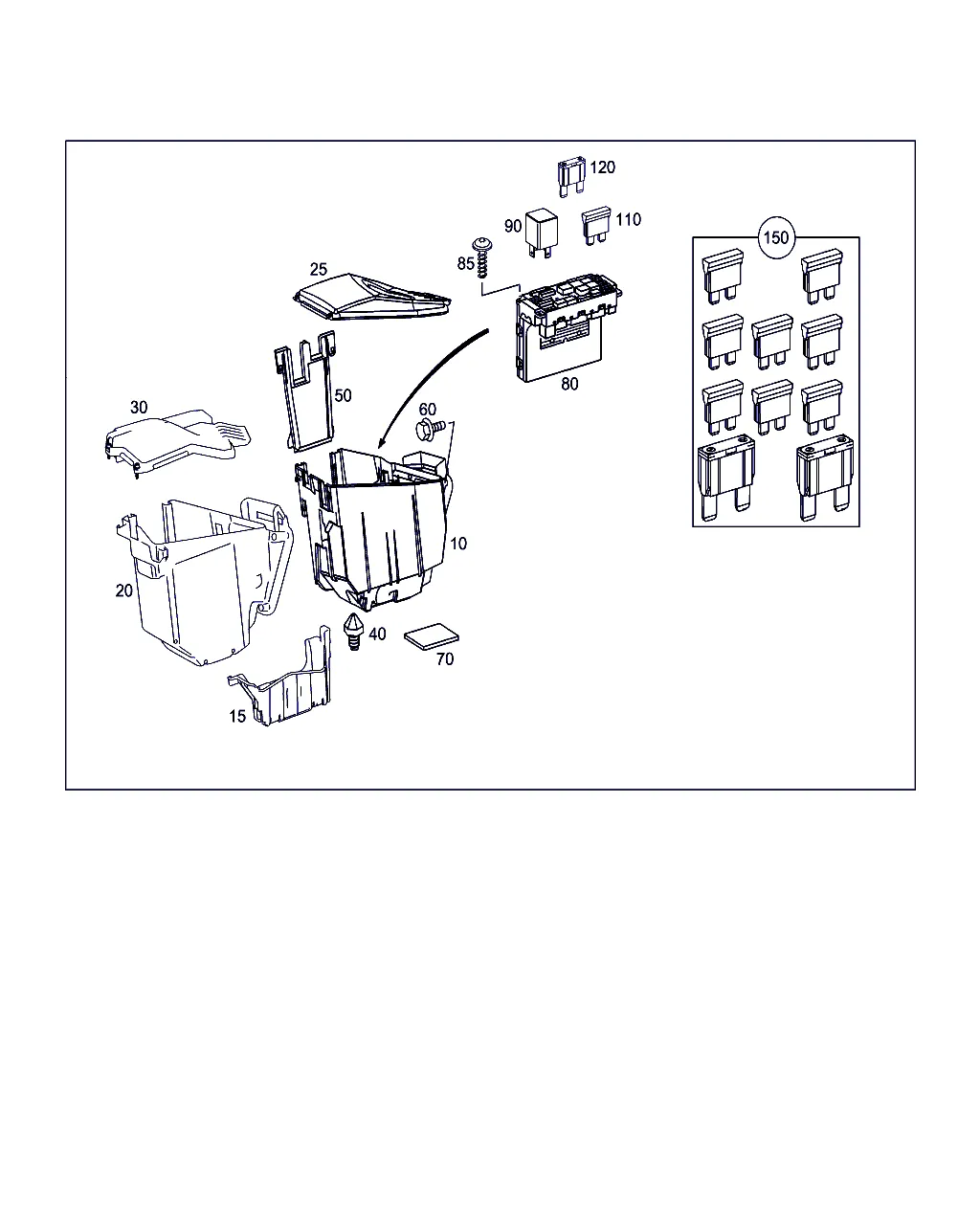 120
90
110
85
150
25
80
50
30
60
10
20
40
70
15