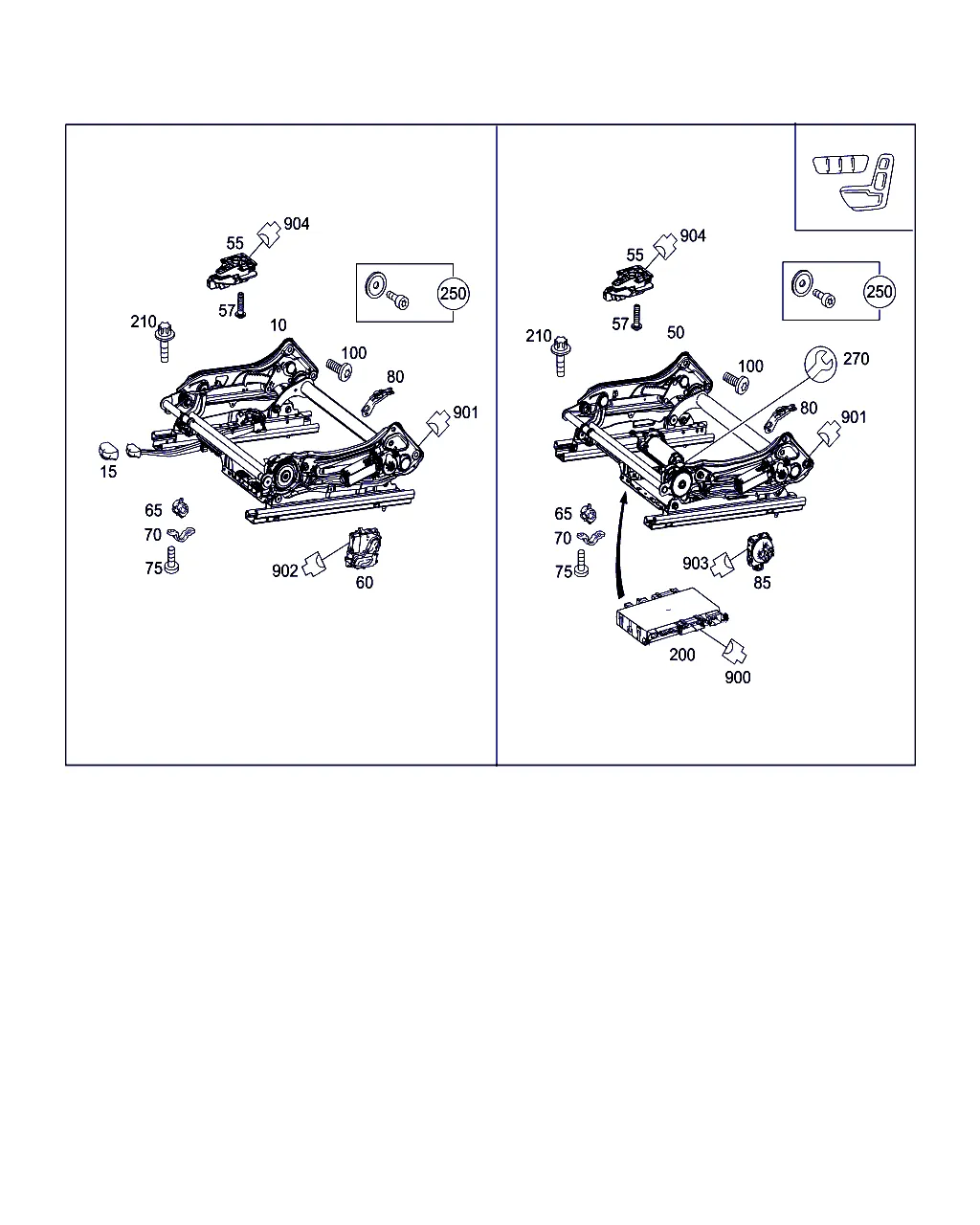 904
55
250
57
210
10
100
80
901
15
65
70
75
902
60

904
55
250
57
210
50
100
270
80
901
65
70
75
903
85
200
900