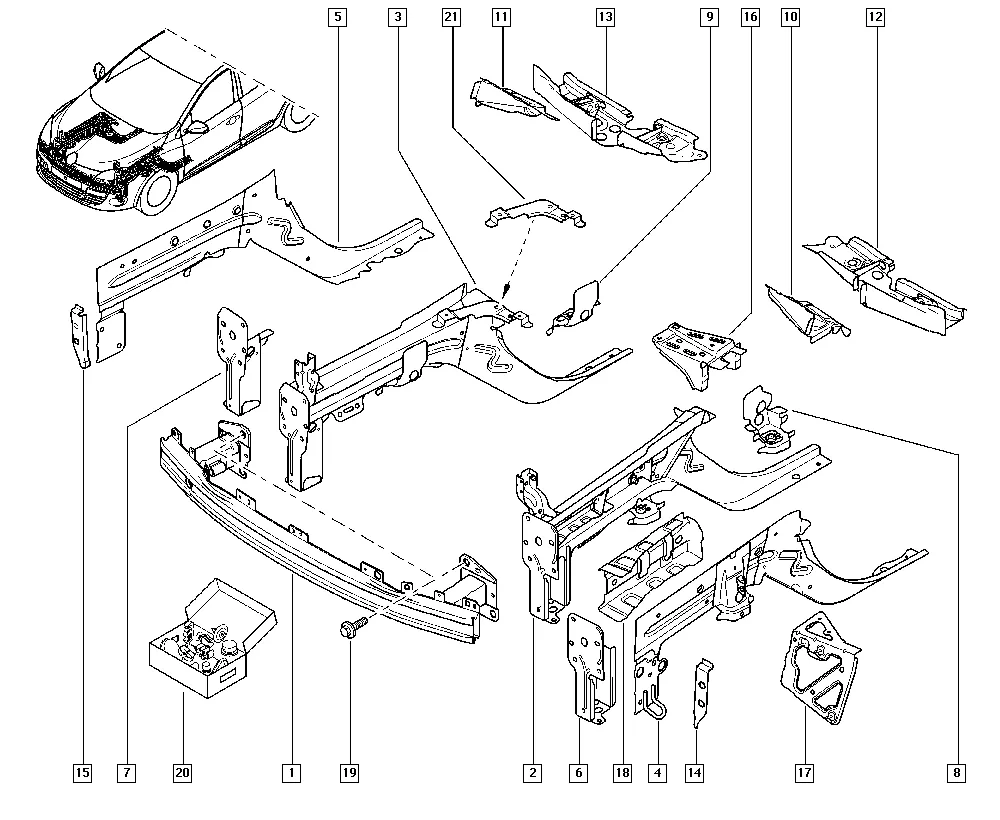 5
3
21
11
13
9
16
10
12
15
7
20
1
19
2
6
18
4
14
17
8