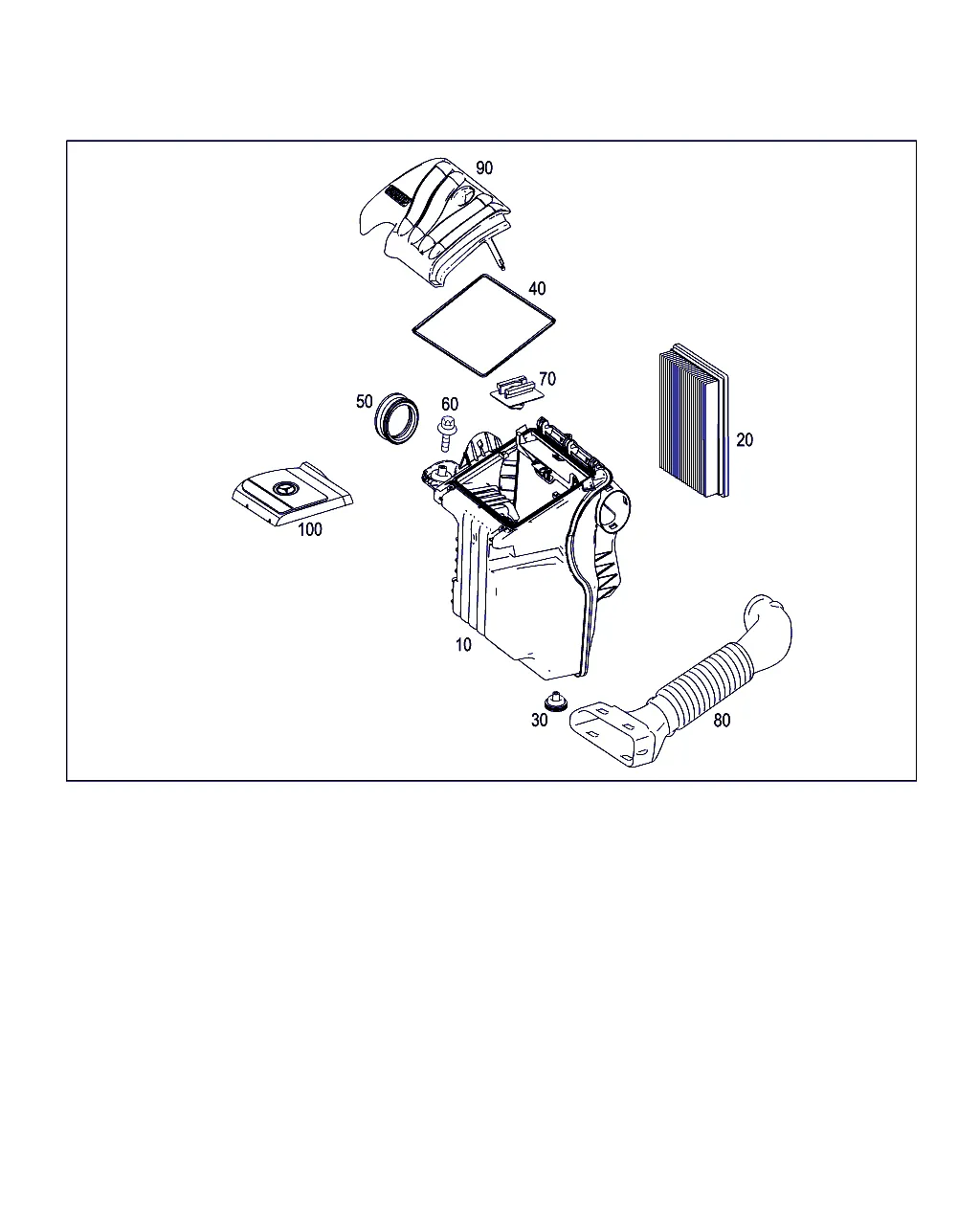 90
40
70
50
60
20
100
10
30
80