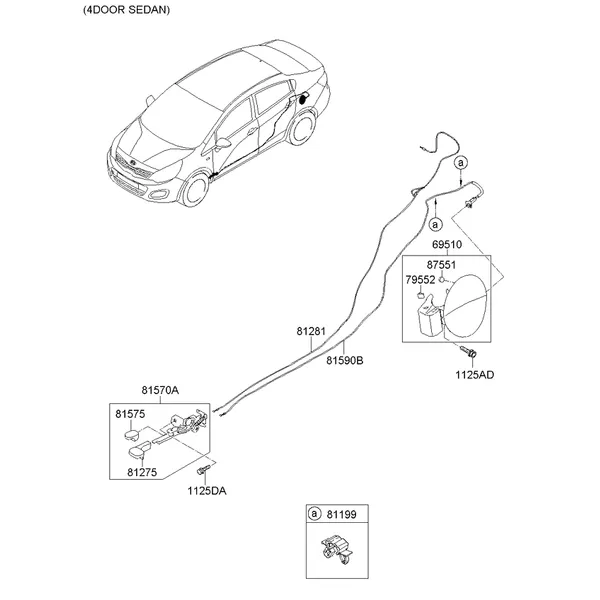 (4DOOR SEDAN)

a

a

69510

87551

79552

81281

81590B

1125AD

81570A

81575

81275

1125DA

a 81199