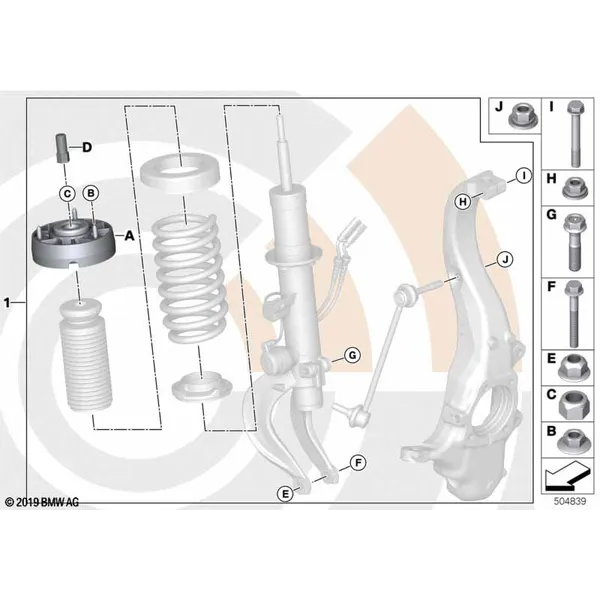 D
C
B
A
1
G
H
I
J
F
E
J
I
H
G
F
E
C
B
© 2019 BMW AG
504839