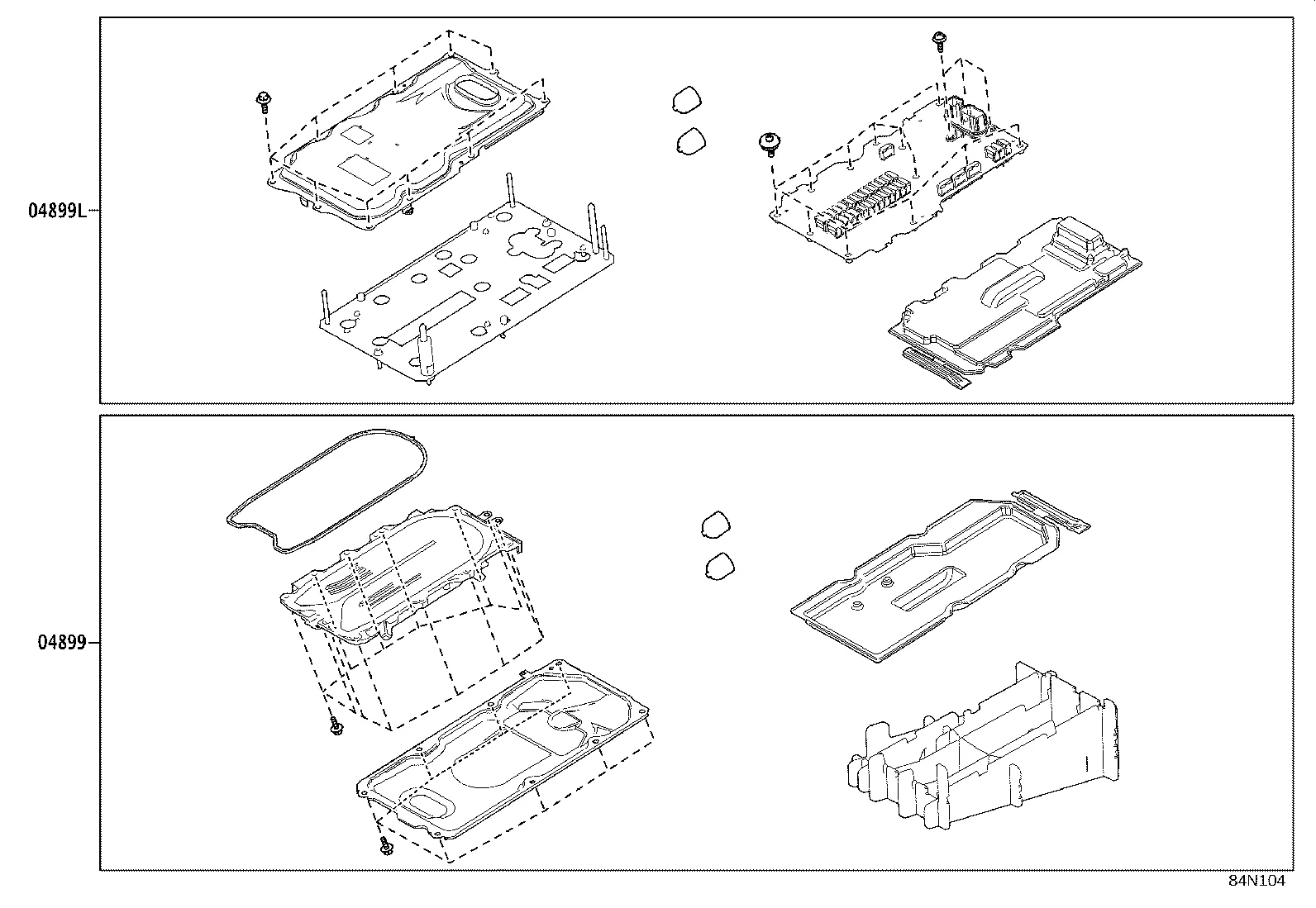 04899L

04899

84N104