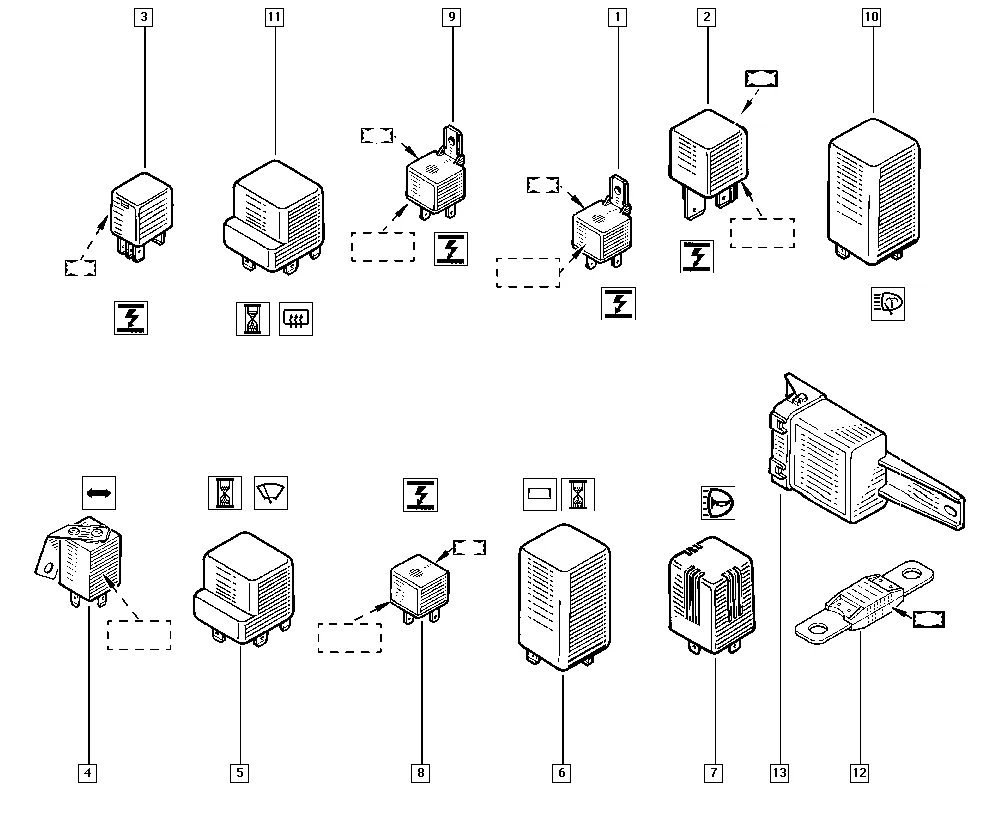 3
11
9
1
2
10
4
5
8
6
7
13
12