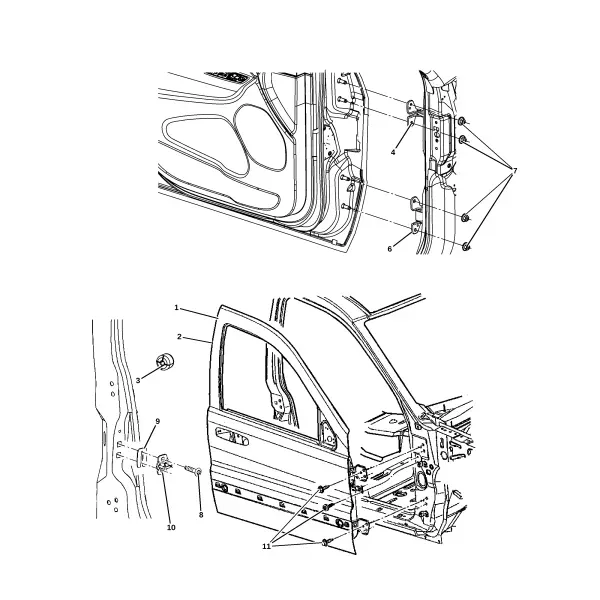 4
7
6
1
2
3
9
10
8
11