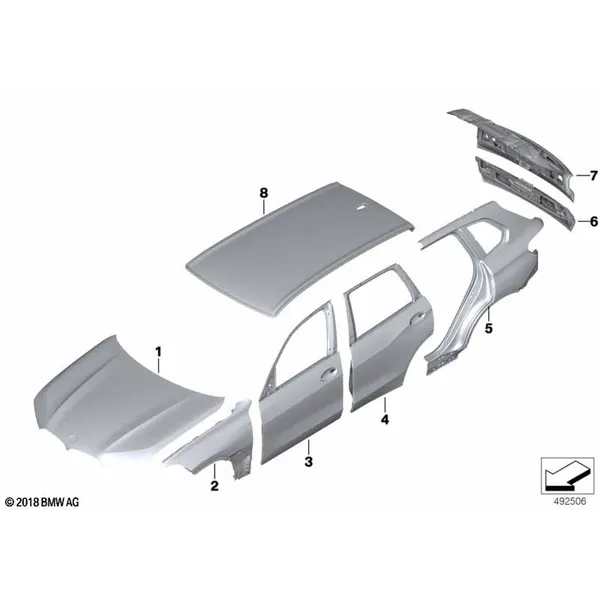 7
6
8
5
1
4
3
2
© 2018 BMW AG
492506