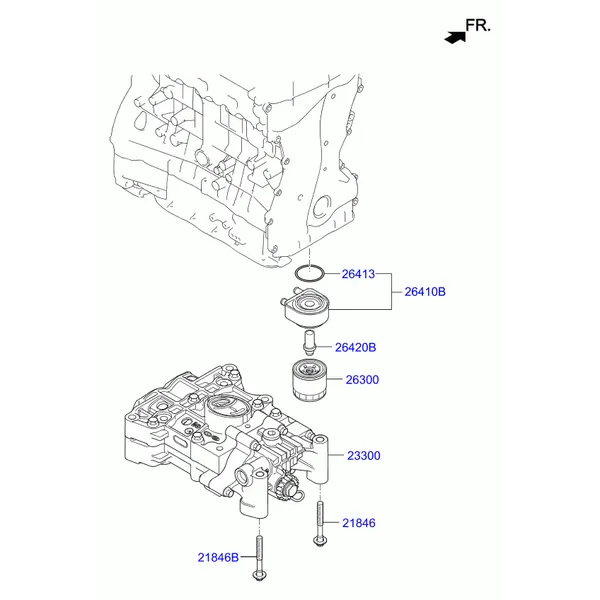 FR.

26413

26410B

26420B

26300

23300

21846

21846B