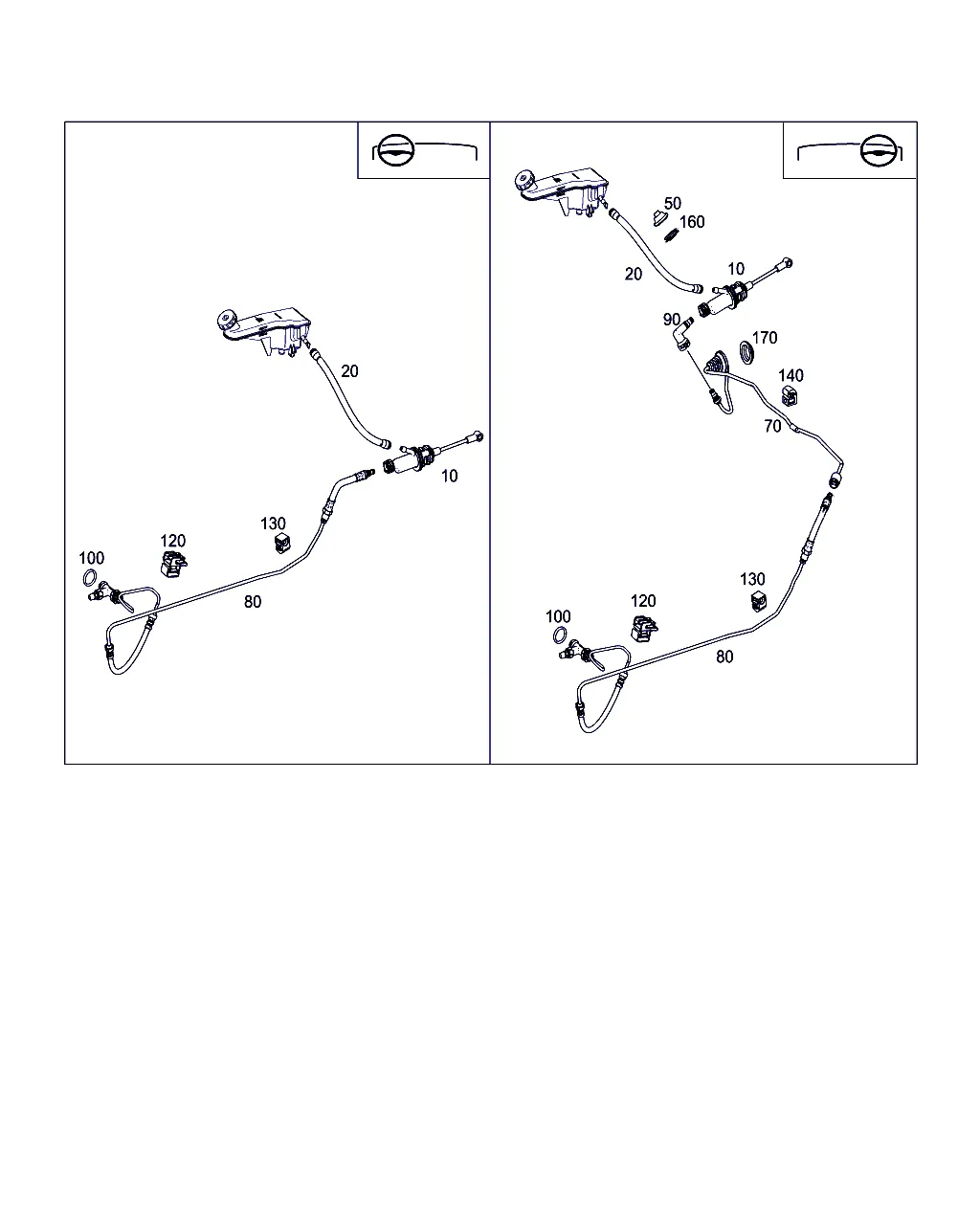 20
10
130
120
100
80

50
160
20
10
90
170
140
70
130
120
100
80