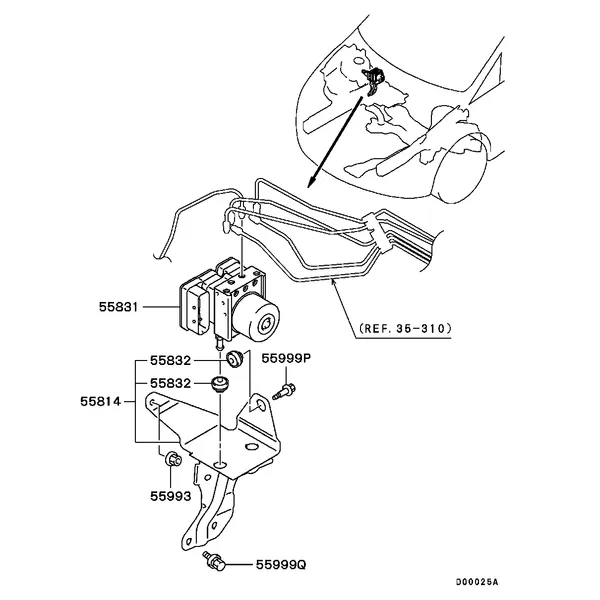 55831

(REF. 35-310)

55832

55999P

55832

55814

55993

55999Q

D00025A