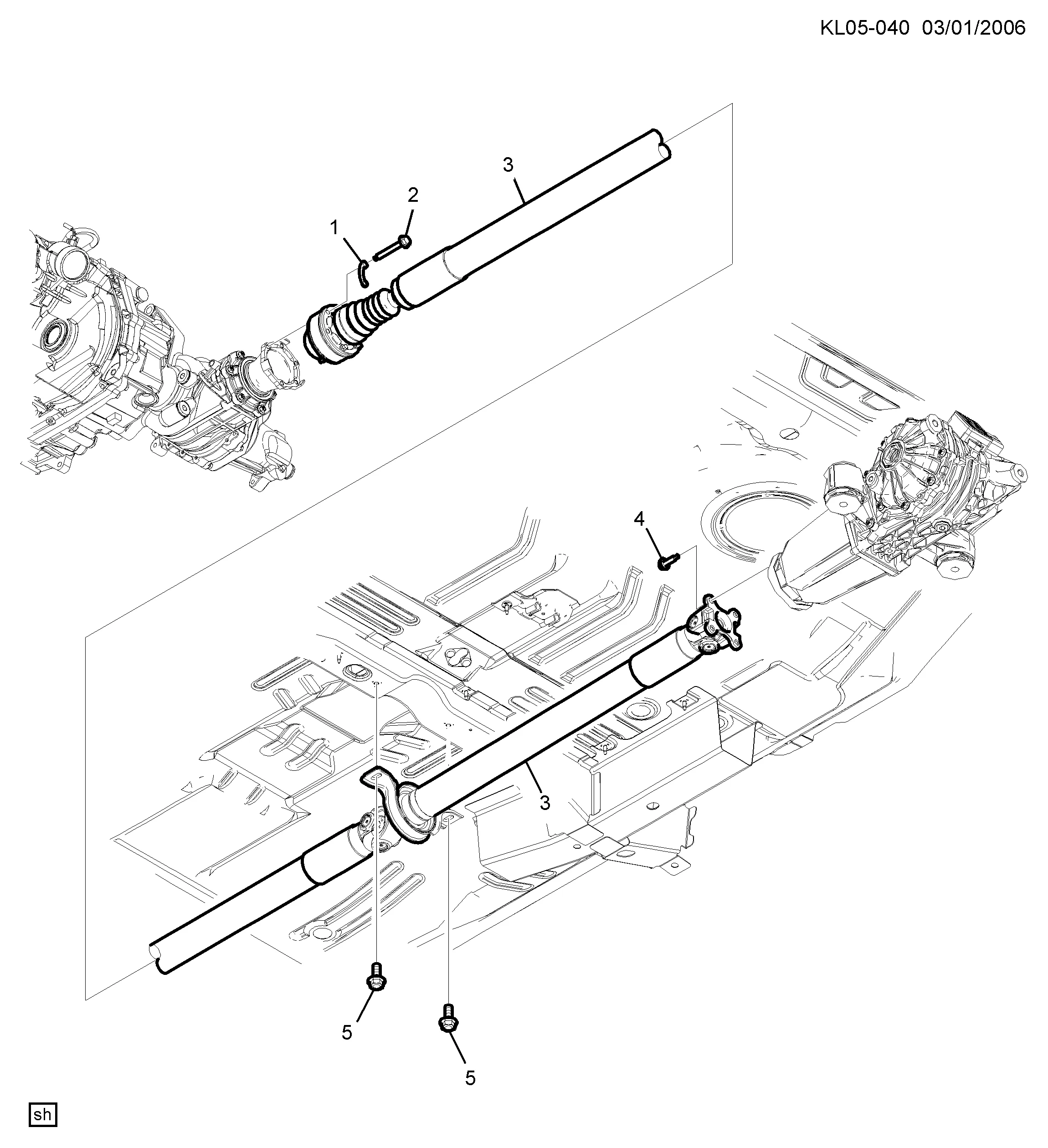 KL05-040 03/01/2006

3

2

1

4

3

5

5

sh