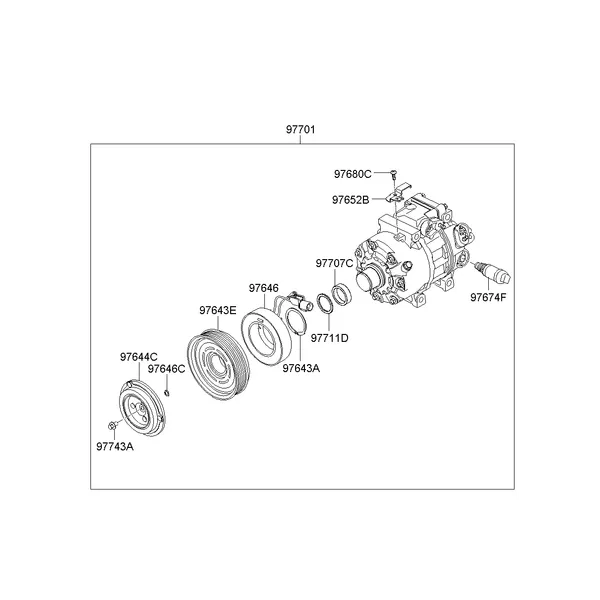 97701

97680C
97652B
97707C
97674F
97646
97643E
97711D
97643A
97644C
97646C
97743A