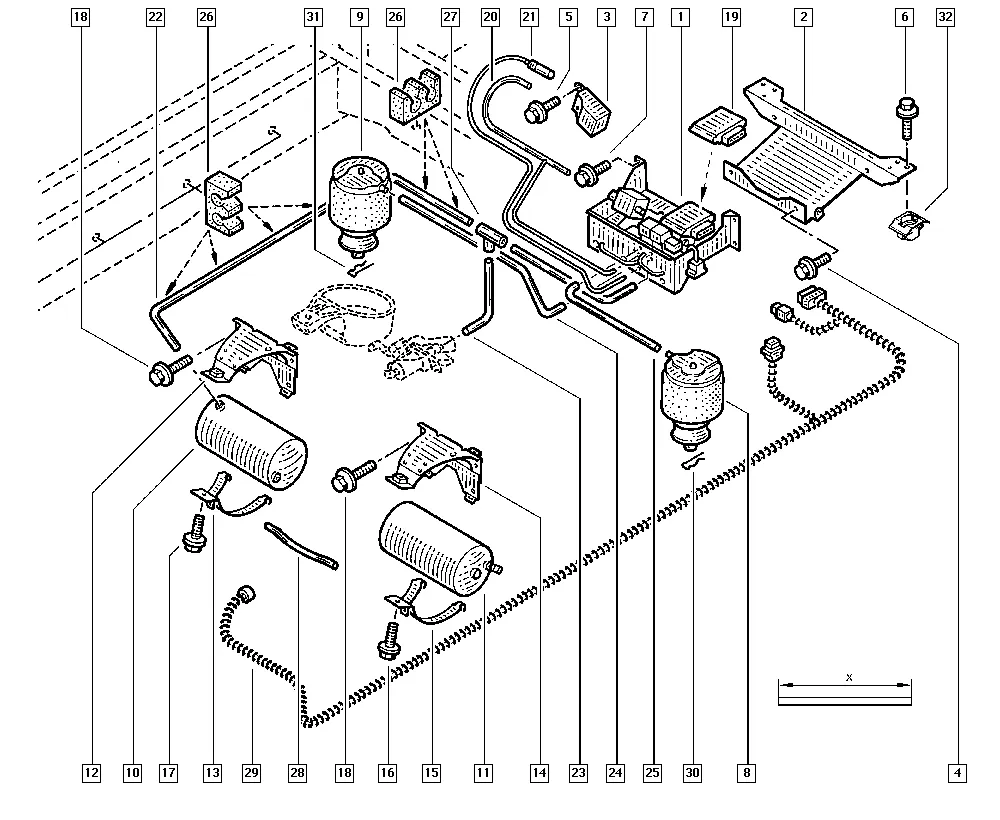 18 22 26 31 9 26 27 20 21 5 3 7 1 19 2 6 32

x

12 10 17 13 29 28 18 16 15 11 14 23 24 25 30 8 4