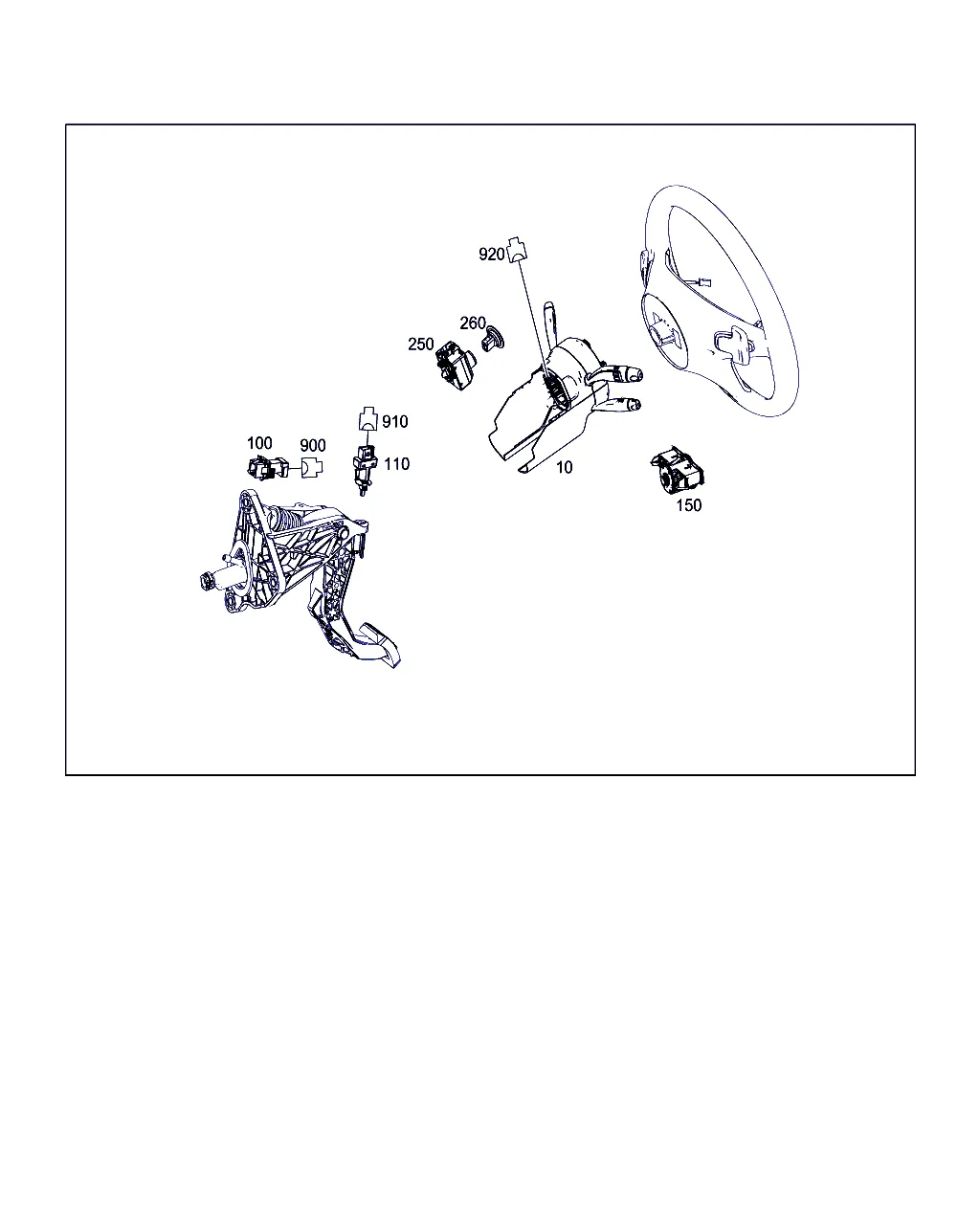 920
260
250
910
100
900
110
10
150