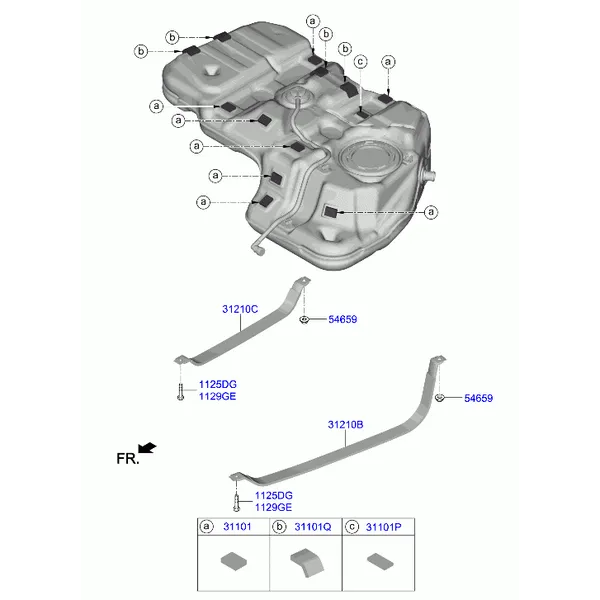 b
b
a
b
b
c
a
a
a
a
a
a
a
31210C
54659
1125DG
1129GE
54659
31210B
FR.
1125DG
1129GE

| a 31101 | b 31101Q | c 31101P |
|---|---|---|
| | | |