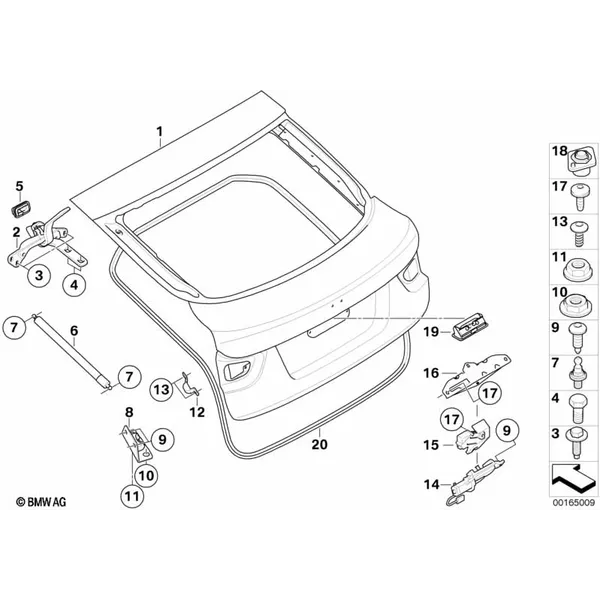 1
5
2
3
4
7
6
7
13
12
8
9
10
11
20
19
16
17
17
15
9
14
18
17
13
11
10
9
7
4
3
© BMW AG
00165009