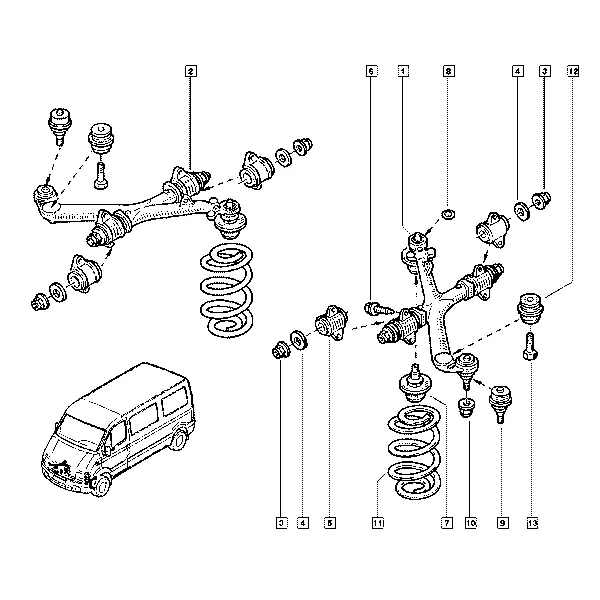 2

6 1 8 4 3 12

3 4 5 11 7 10 9 13