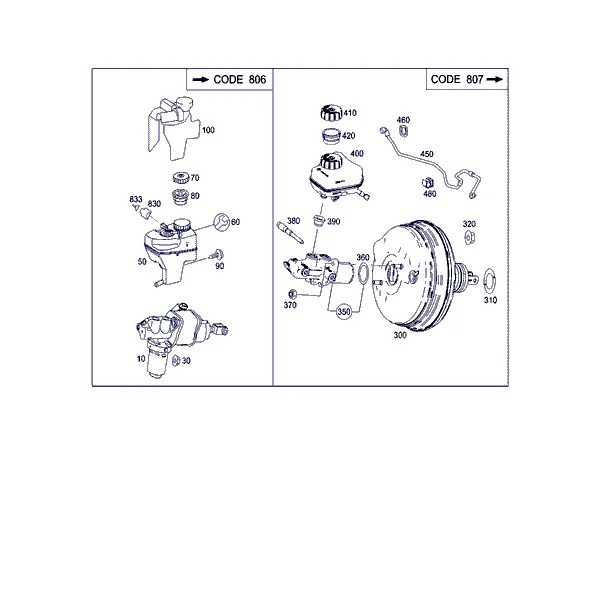 CODE 806

100
70
80
833
830
60
50
90
10
30

CODE 807

410
420
400
460
450
480
380
390
320
360
370
350
310
300