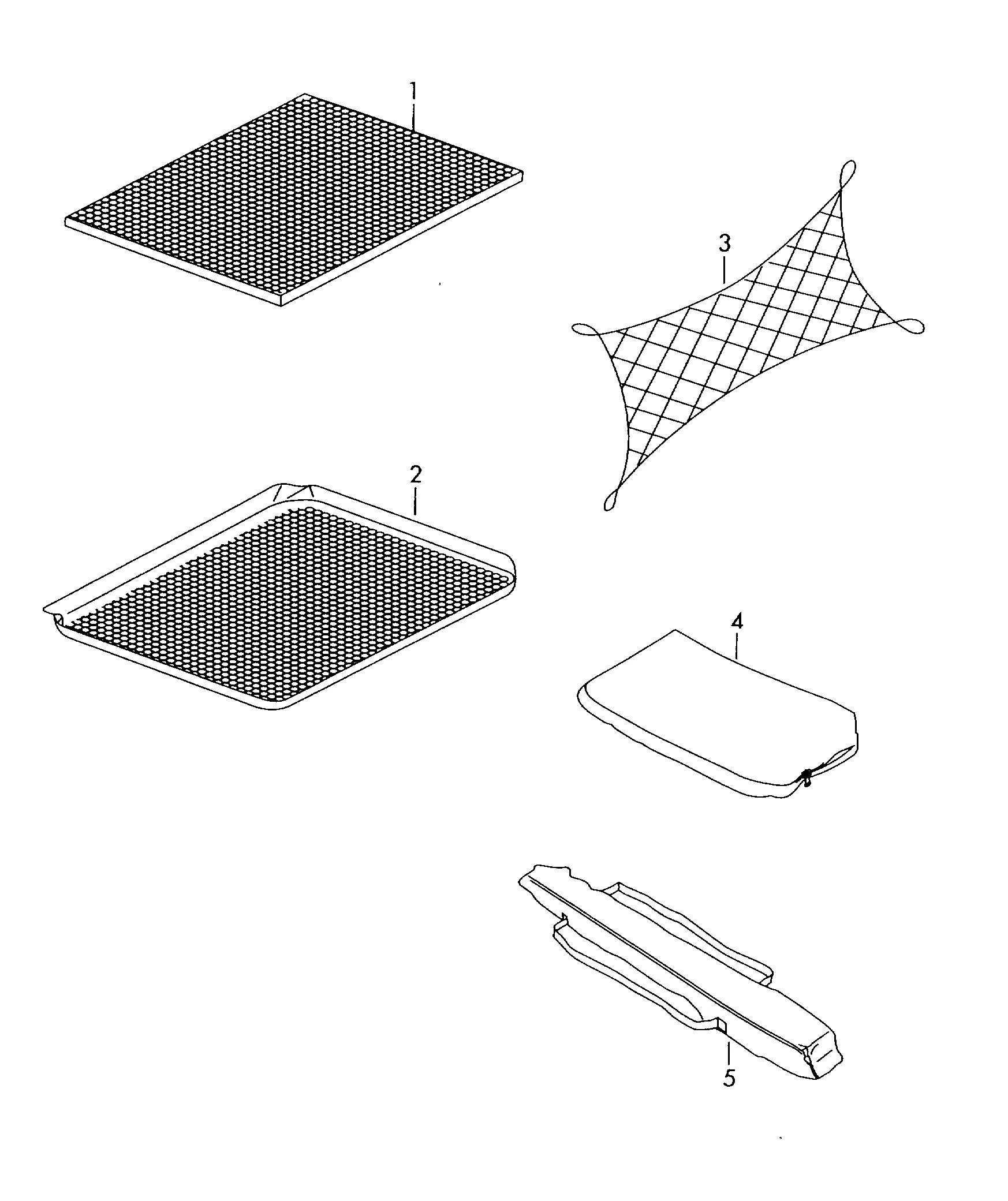 1

3

2

4

5