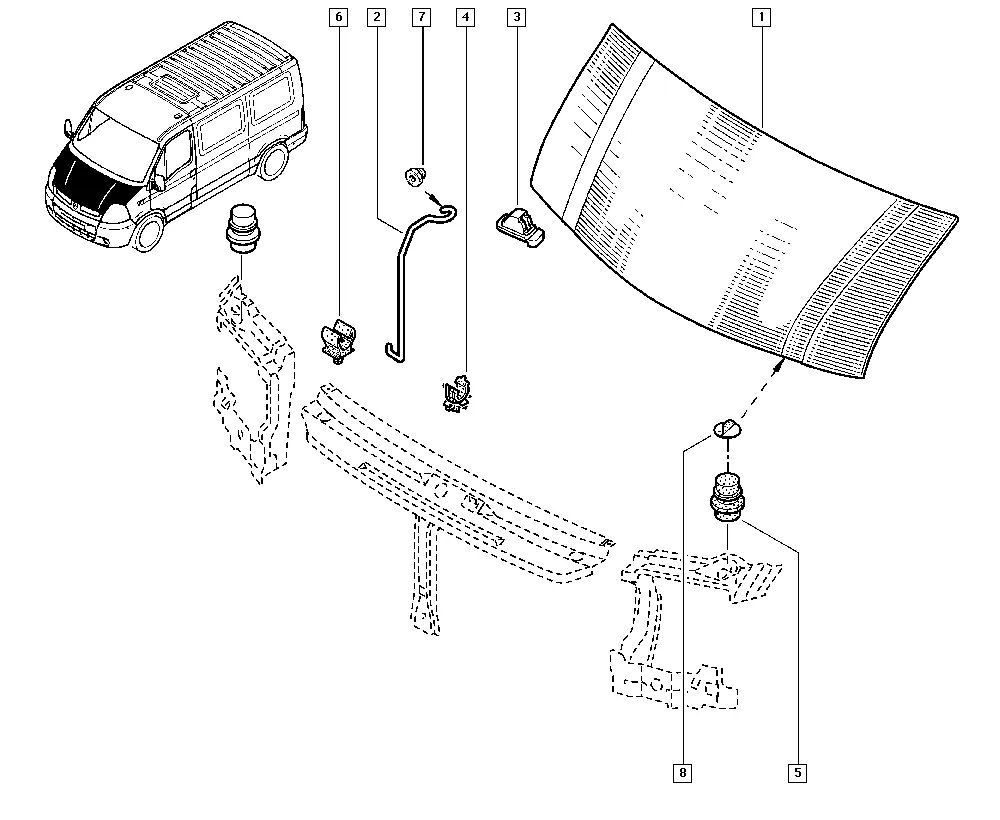 6
2
7
4
3
1
8
5