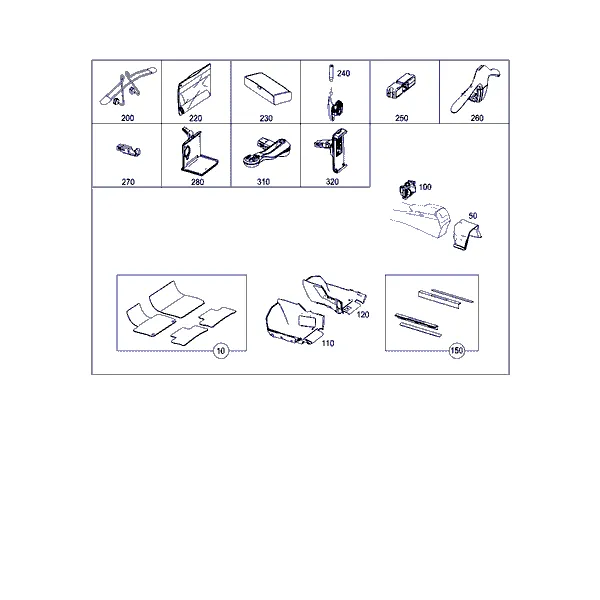 200
220
230
240
250
260
270
280
310
320
100
50
10
120
110
150