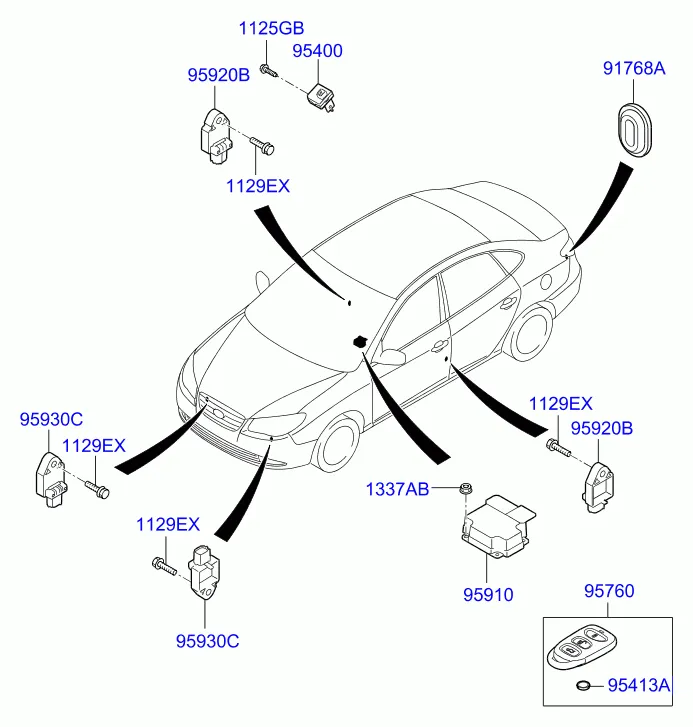 1125GB
95400
95920B
91768A
1129EX
95930C
1129EX
1129EX
95920B
1337AB
1129EX
95930C
95910
95760
95413A