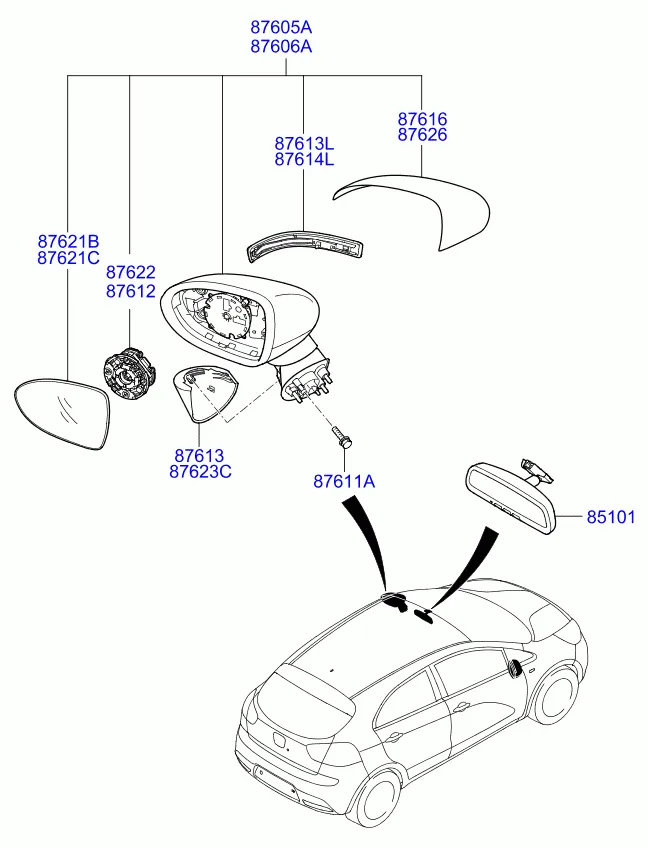 87605A
87606A

87616
87626

87613L
87614L

87621B
87621C

87622
87612

87613
87623C

87611A

85101