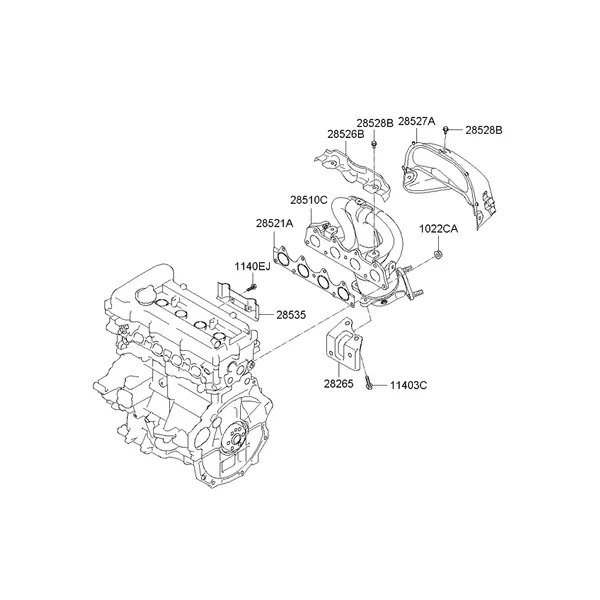 28528B
28527A
28528B
28526B
28510C
28521A
1022CA
1140EJ
28535
28265
11403C