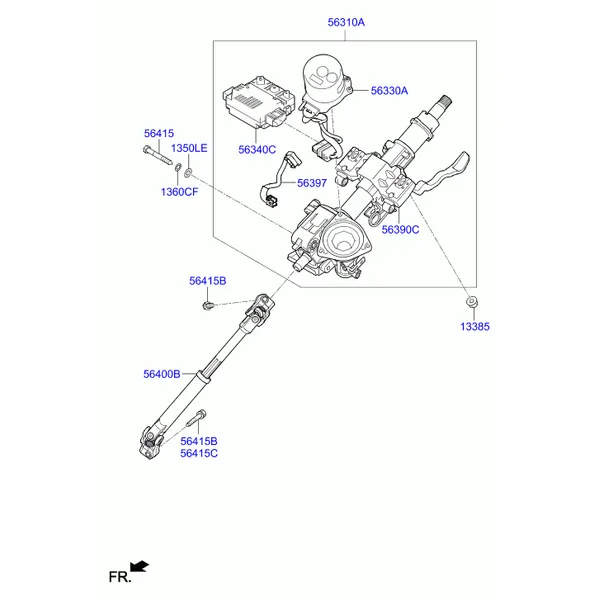 56310A

56330A

56415

1350LE

56340C

1360CF

56397

56390C

56415B

13385

56400B

56415B
56415C

FR.