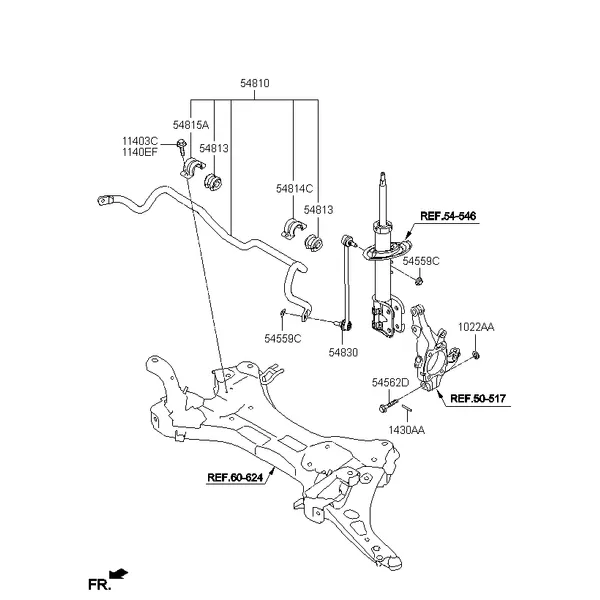 54810

54815A

11403C
1140EF

54813

54814C

54813

REF.54-546

54559C

54559C

54830

1022AA

54562D

REF.50-517

1430AA

REF.60-624

FR.