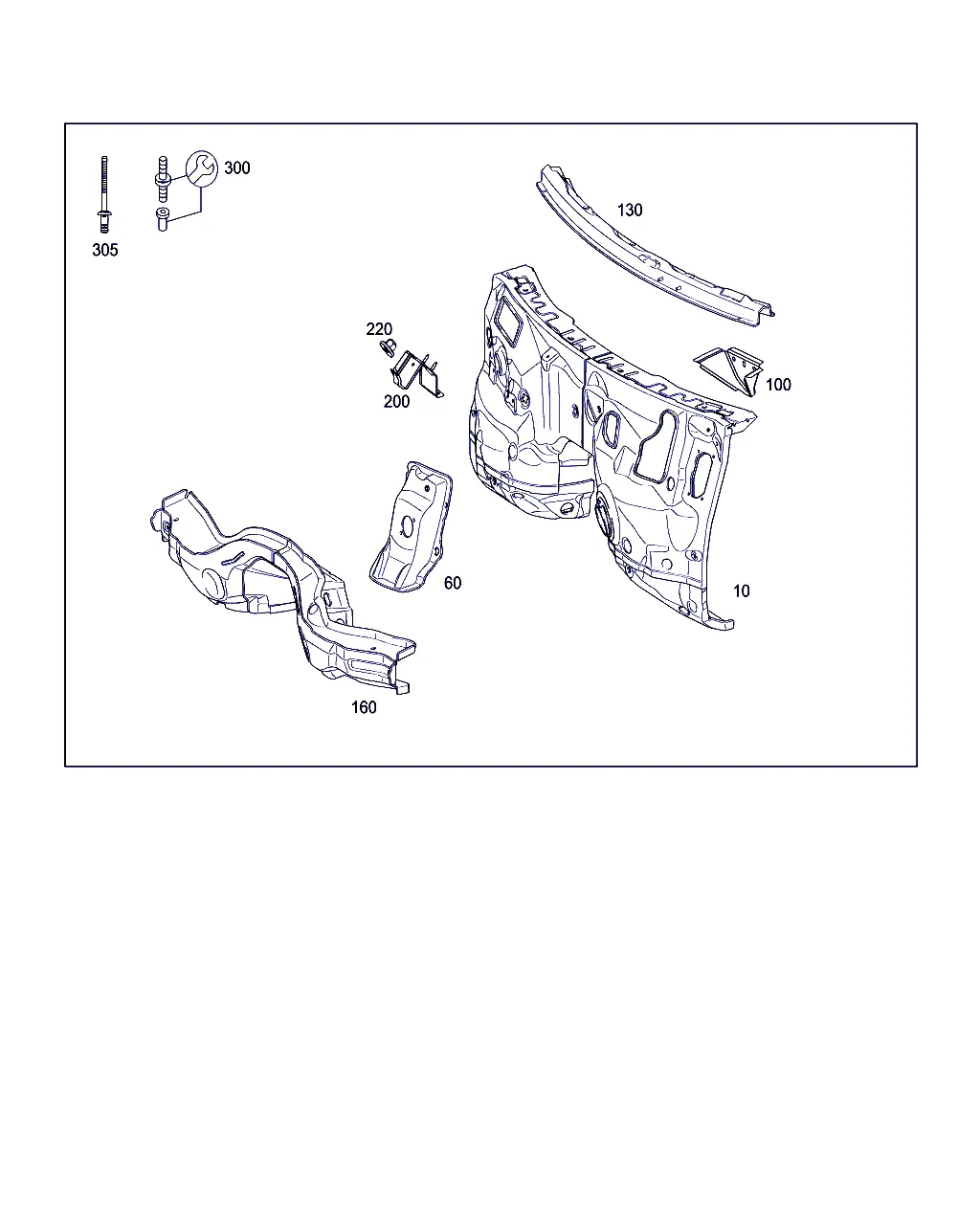 300
305
130
220
200
100
60
10
160