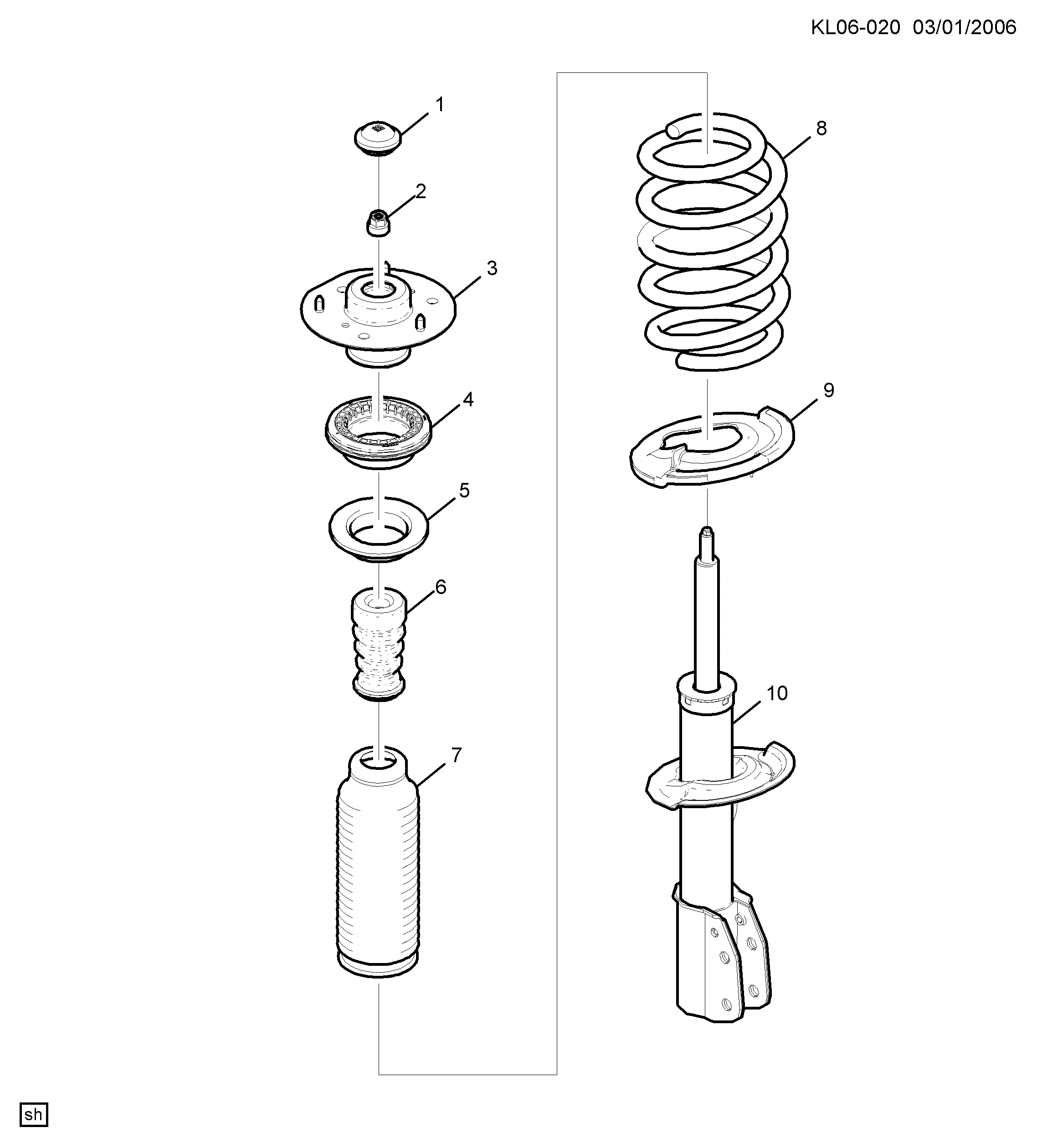 KL06-020 03/01/2006

1
2
3
4
5
6
7
8
9
10

sh