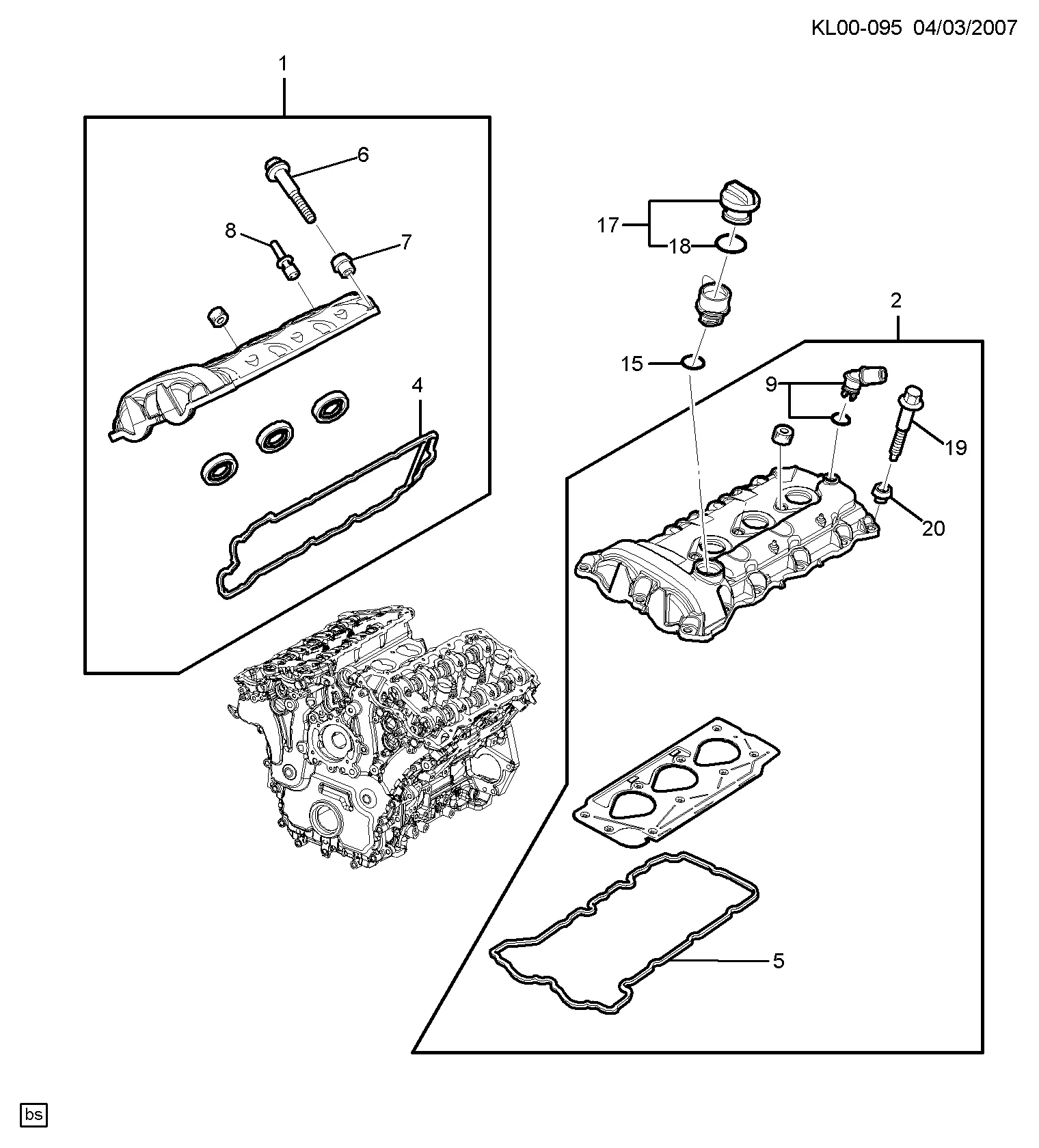 KL00-095 04/03/2007

1

6

8

7

4

17

18

2

15

9

19

20

5

bs