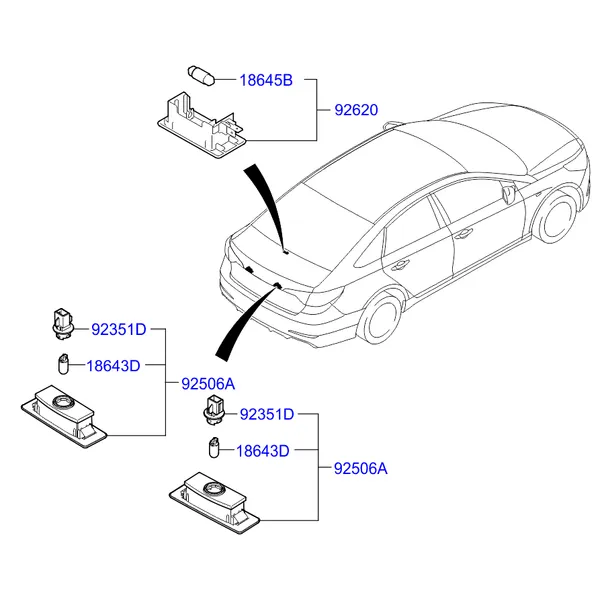 18645B
92620
92351D
18643D
92506A
92351D
18643D
92506A