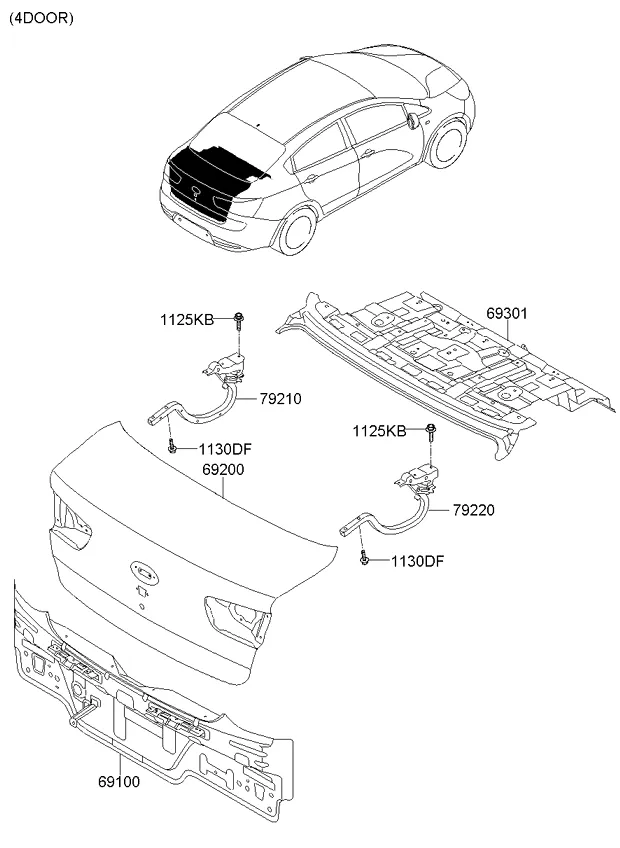 (4DOOR)

1125KB

69301

79210

1125KB

1130DF

69200

79220

1130DF

69100