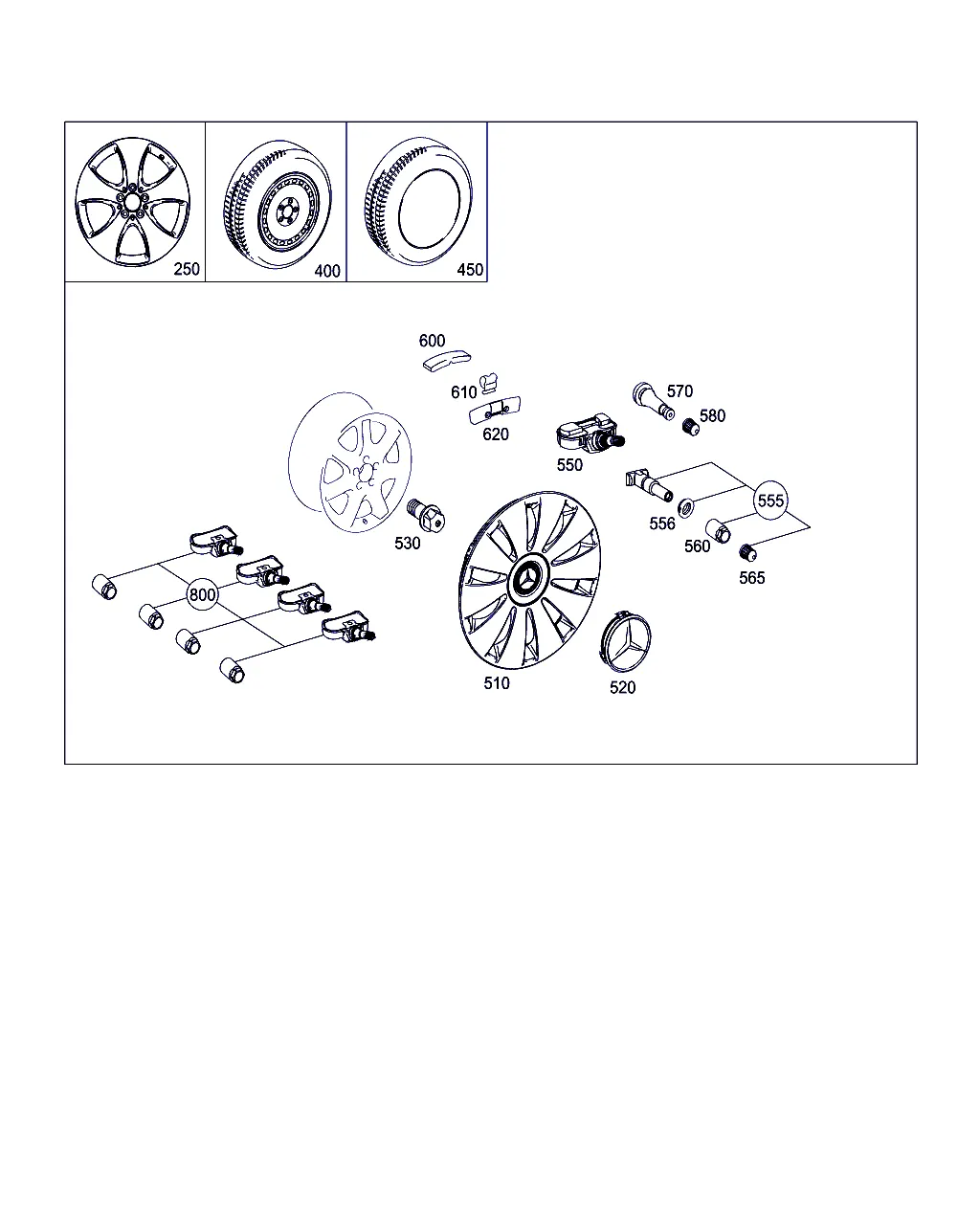 250
400
450
600
610
620
570
580
550
556
555
560
565
530
800
510
520