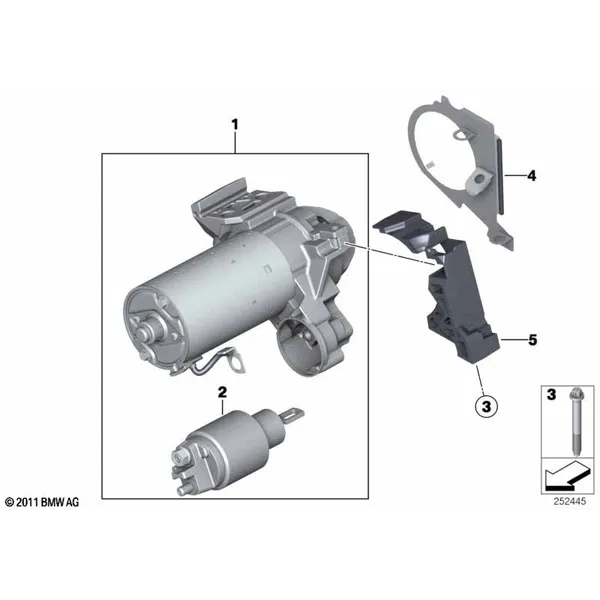 1

4

5

2

3

3

© 2011 BMW AG

252445