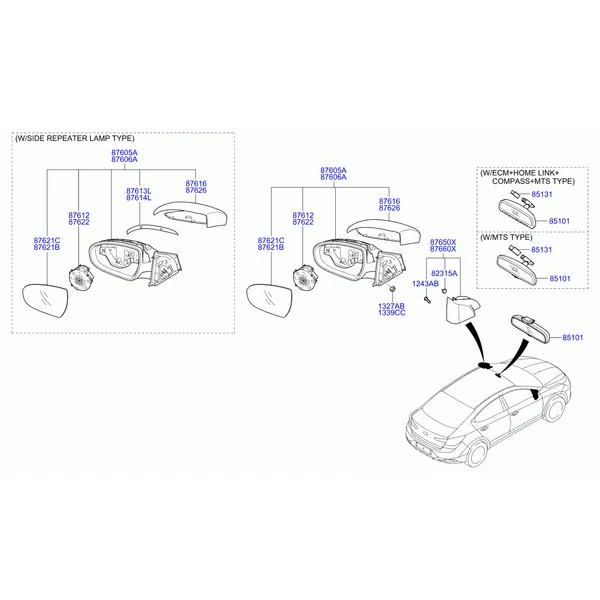 (W/SIDE REPEATER LAMP TYPE)

87605A
87606A

87613L
87614L

87616
87626

87612
87622

87621C
87621B

87605A
87606A

87616
87626

87612
87622

87621C
87621B

87650X
87660X

82315A

1243AB

1327AB
1339CC

(W/ECM+HOME LINK+
COMPASS+MTS TYPE)

85131

85101

(W/MTS TYPE)

85131

85101

85101