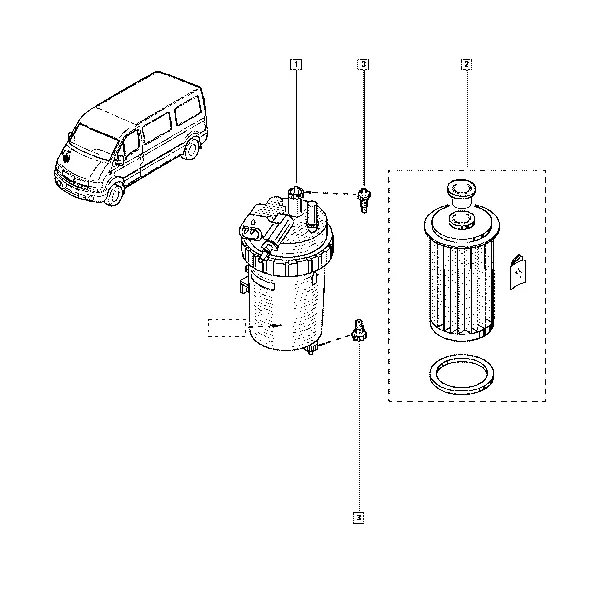 1
3
2
3