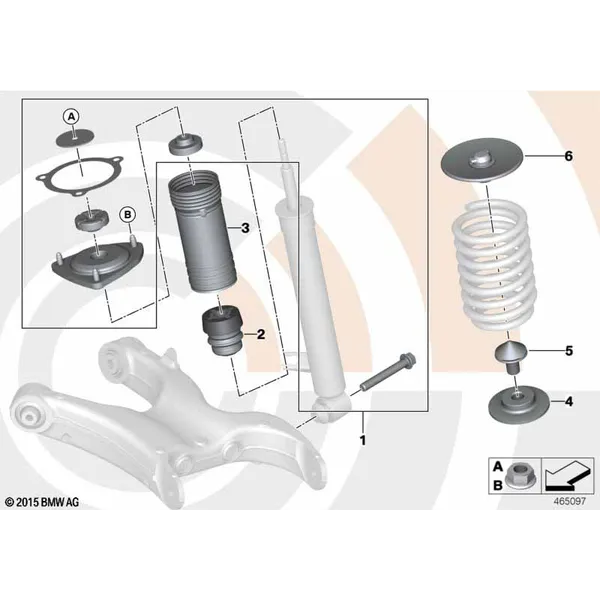 A
B
3
2
1
6
5
4
A
B
© 2015 BMW AG
465097