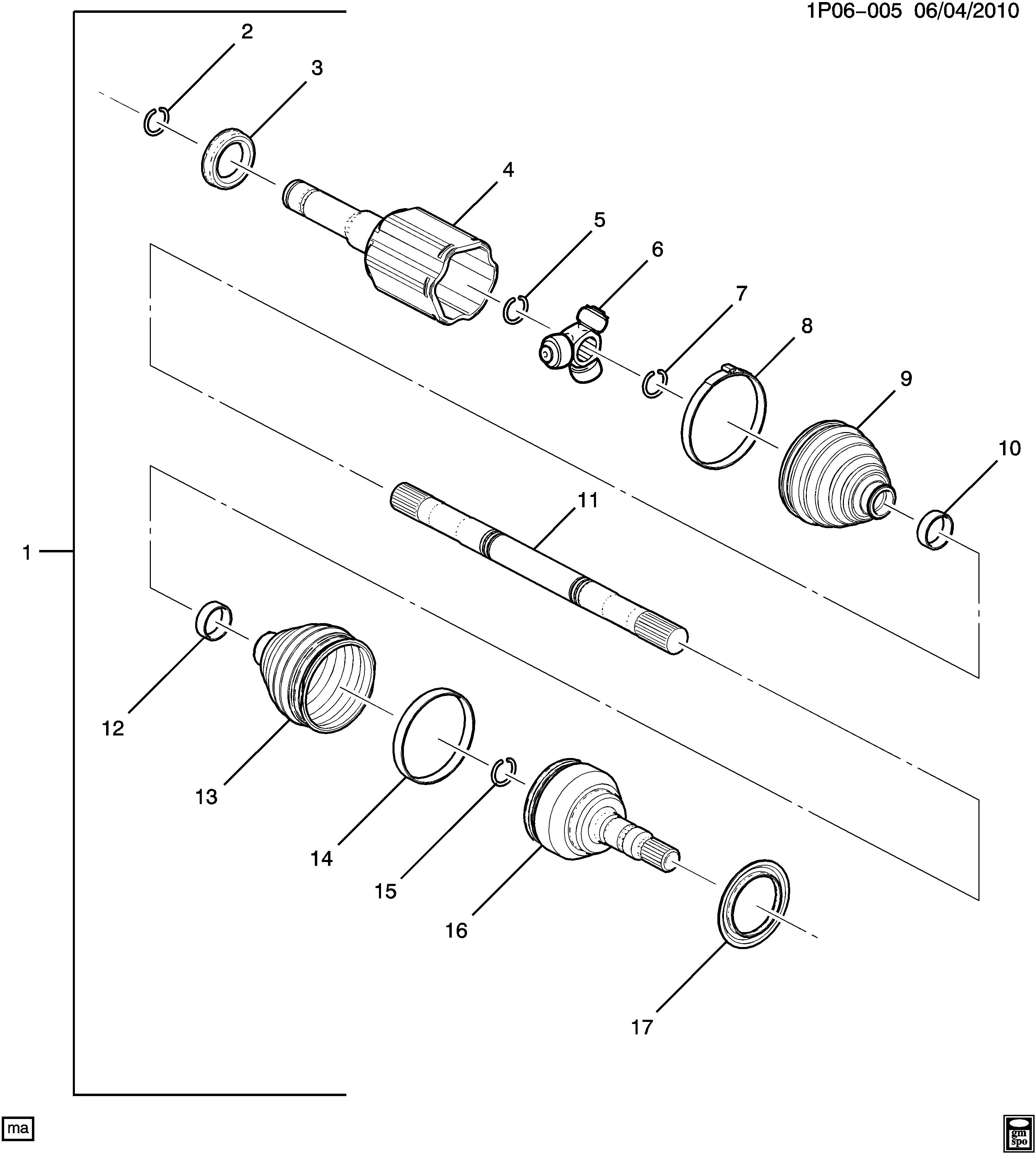 1P06-005 06/04/2010

2
3
4
5
6
7
8
9
10
11
1
12
13
14
15
16
17

ma

gm
spo