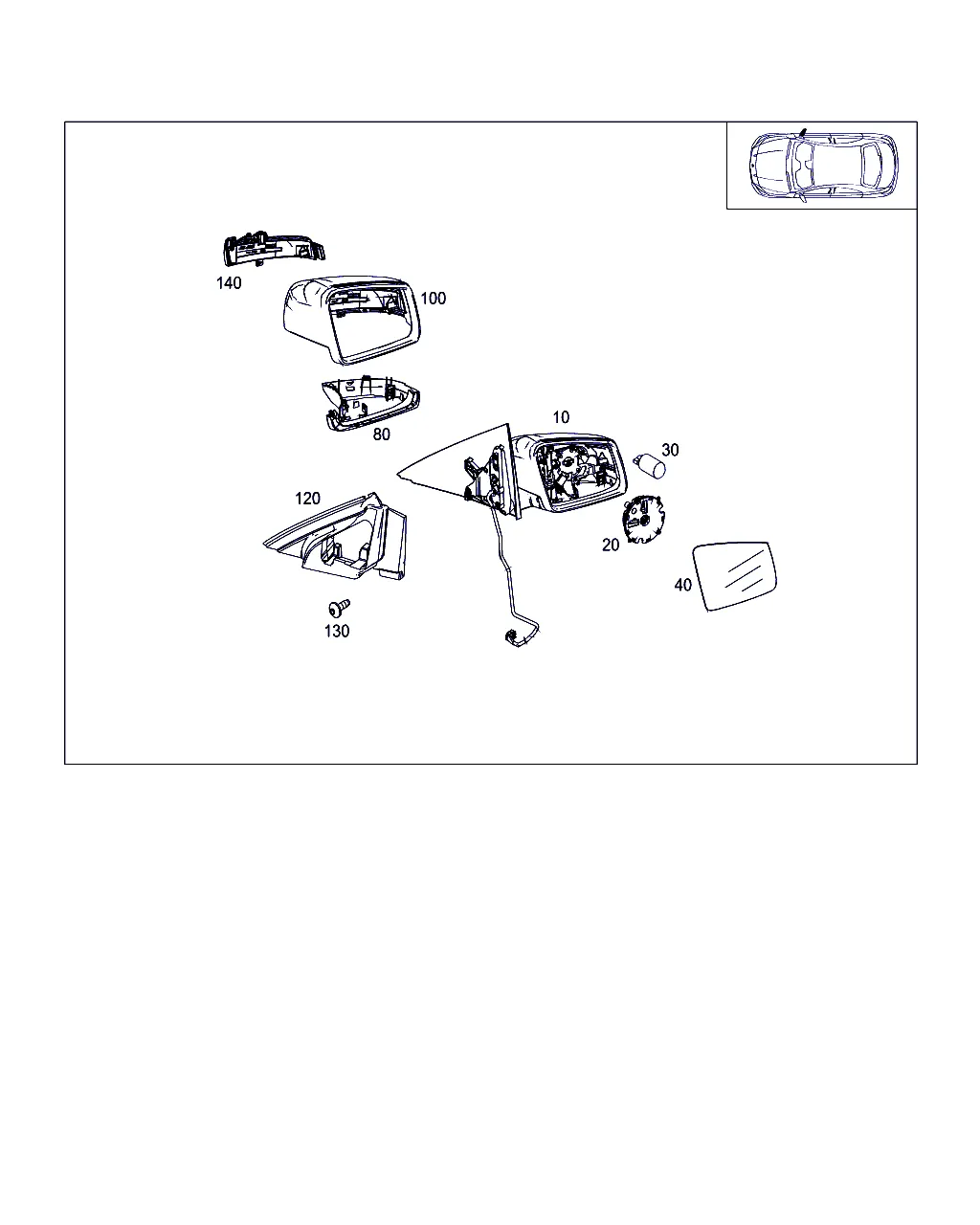 140
100
80
10
30
120
20
40
130