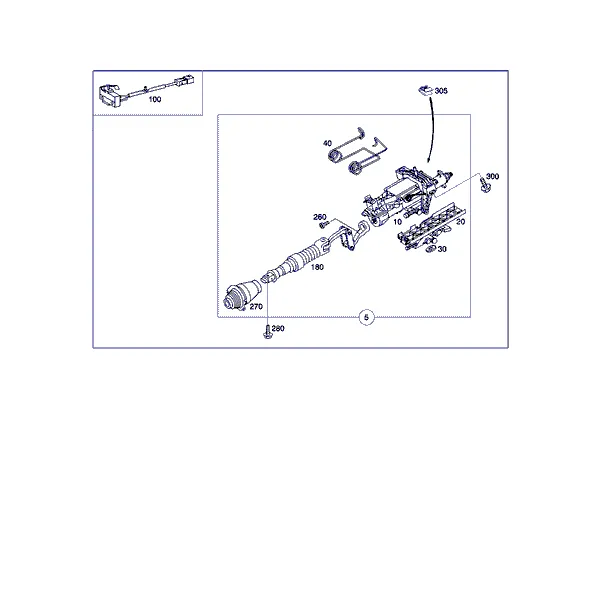 100
305
40
300
260
10
20
30
180
270
5
280