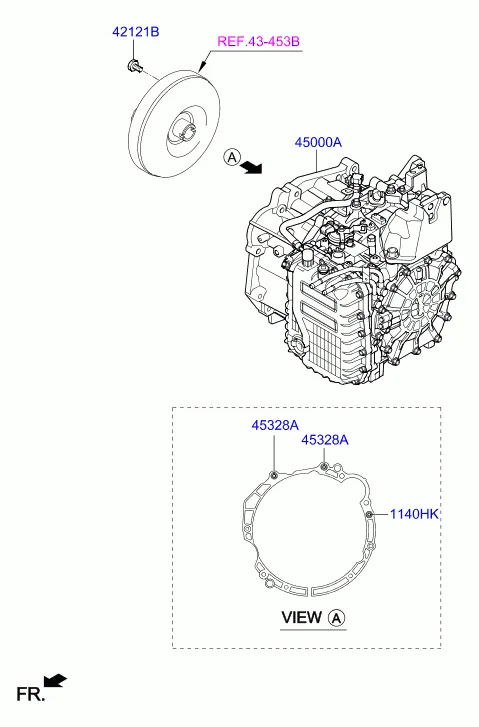 42121B

REF.43-453B

A

45000A

45328A

45328A

1140HK

VIEW A

FR.